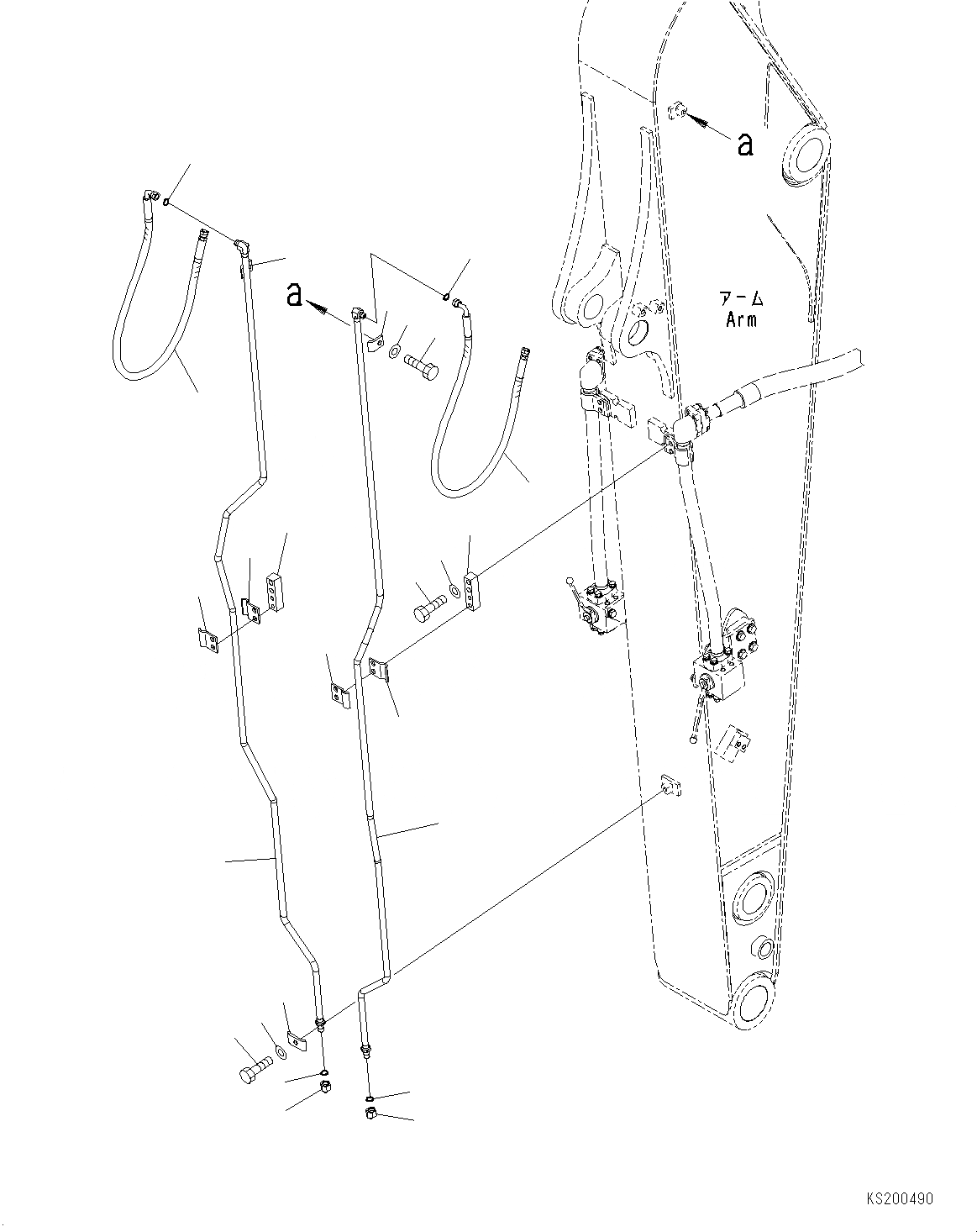 a

a

アーム
Arm

KS200490