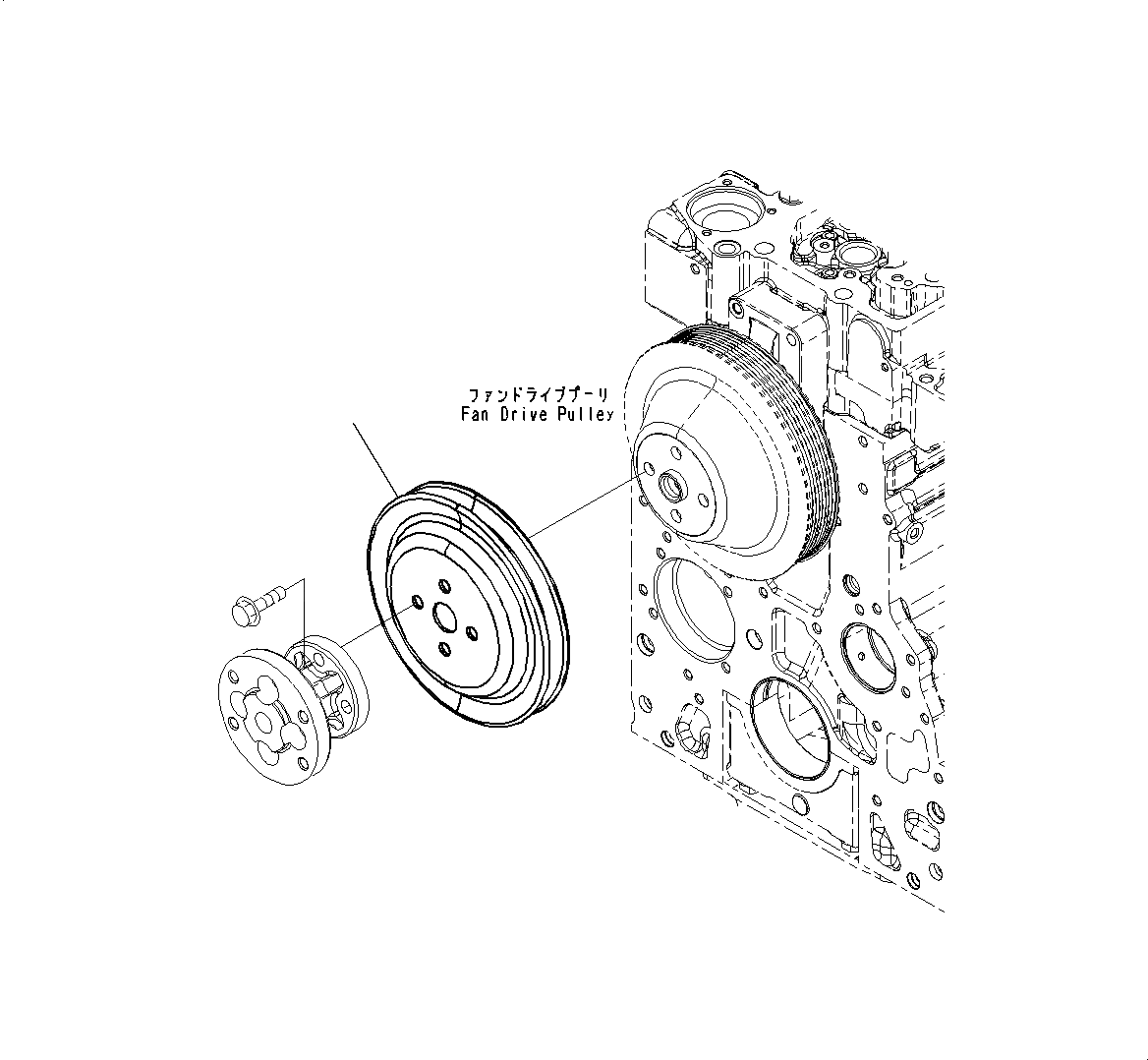 ファンドライブプーリ
Fan Drive Pulley