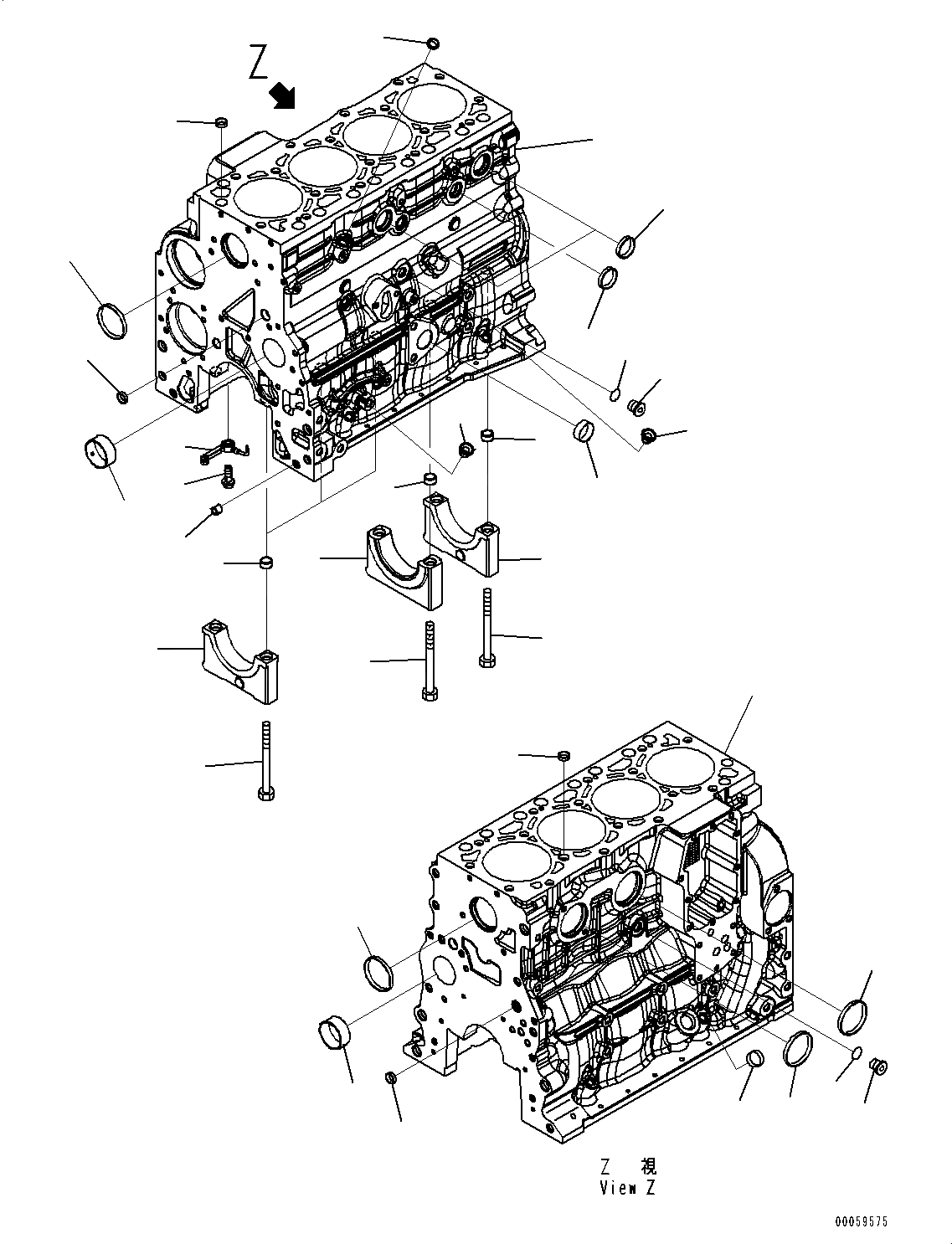 Z

Z 視
View Z

00059575