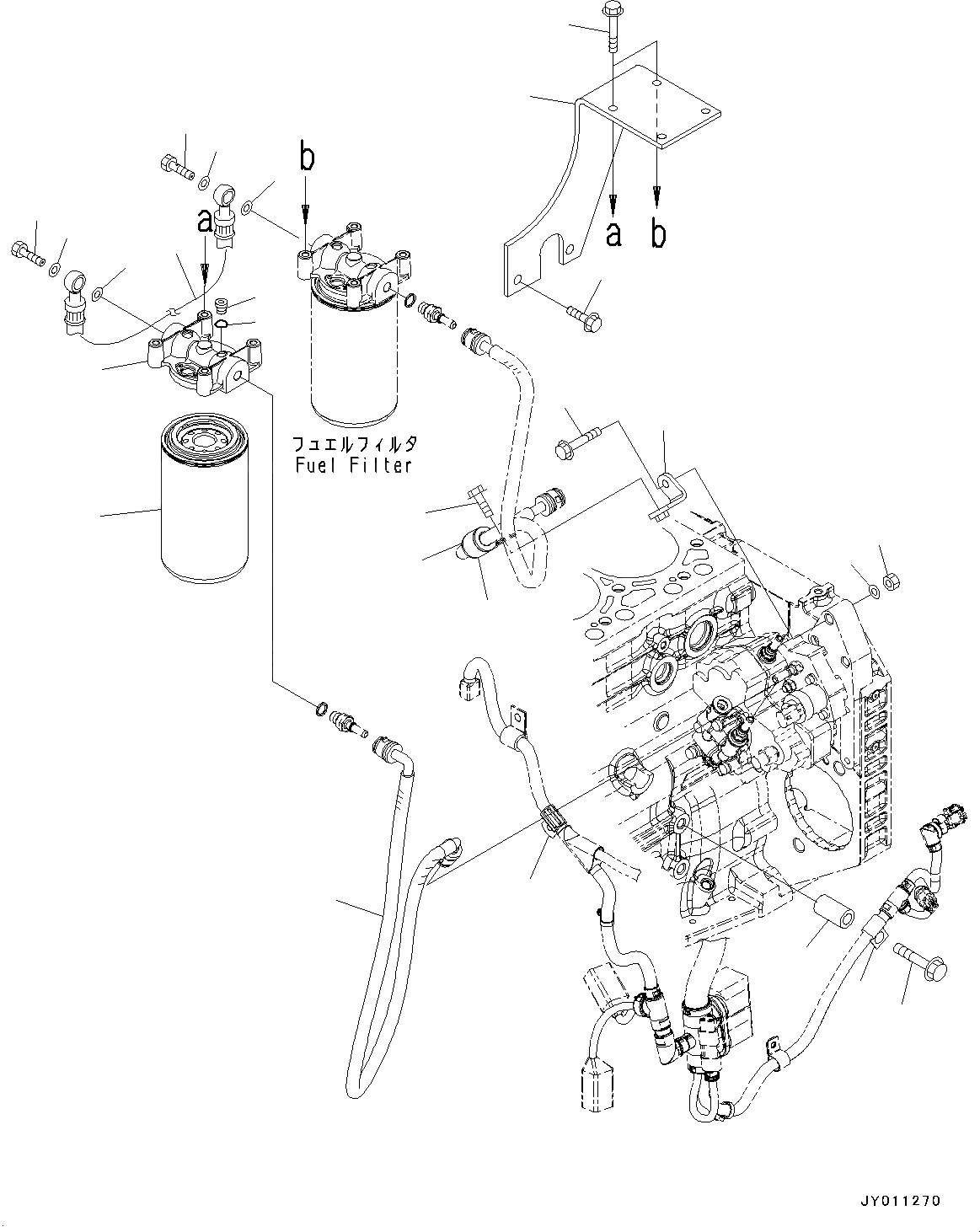 b
a
a
b
フュエルフィルタ
Fuel Filter
JY011270