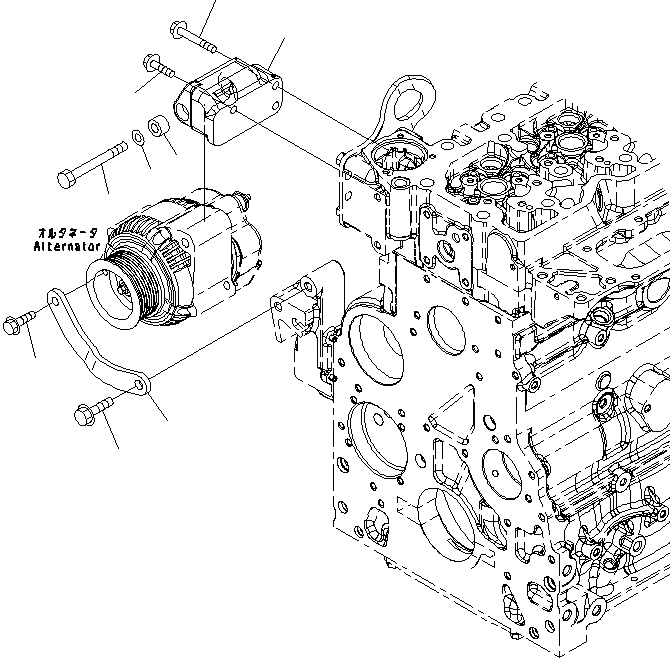 オルタネータ
Alternator