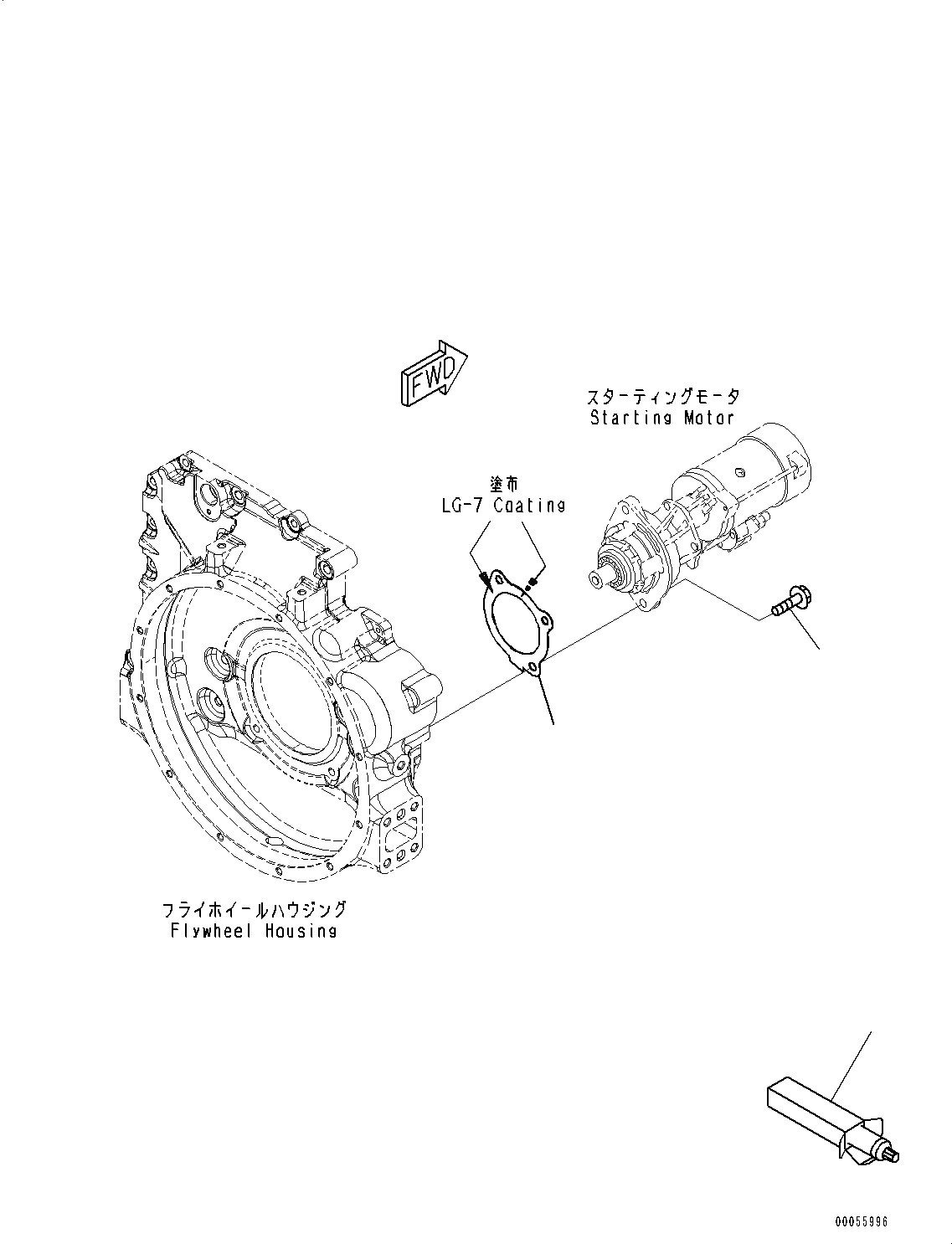 FWD

スターティングモータ
Starting Motor

塗布
LG-7 Coating

フライホイールハウジング
Flywheel Housing

00055996