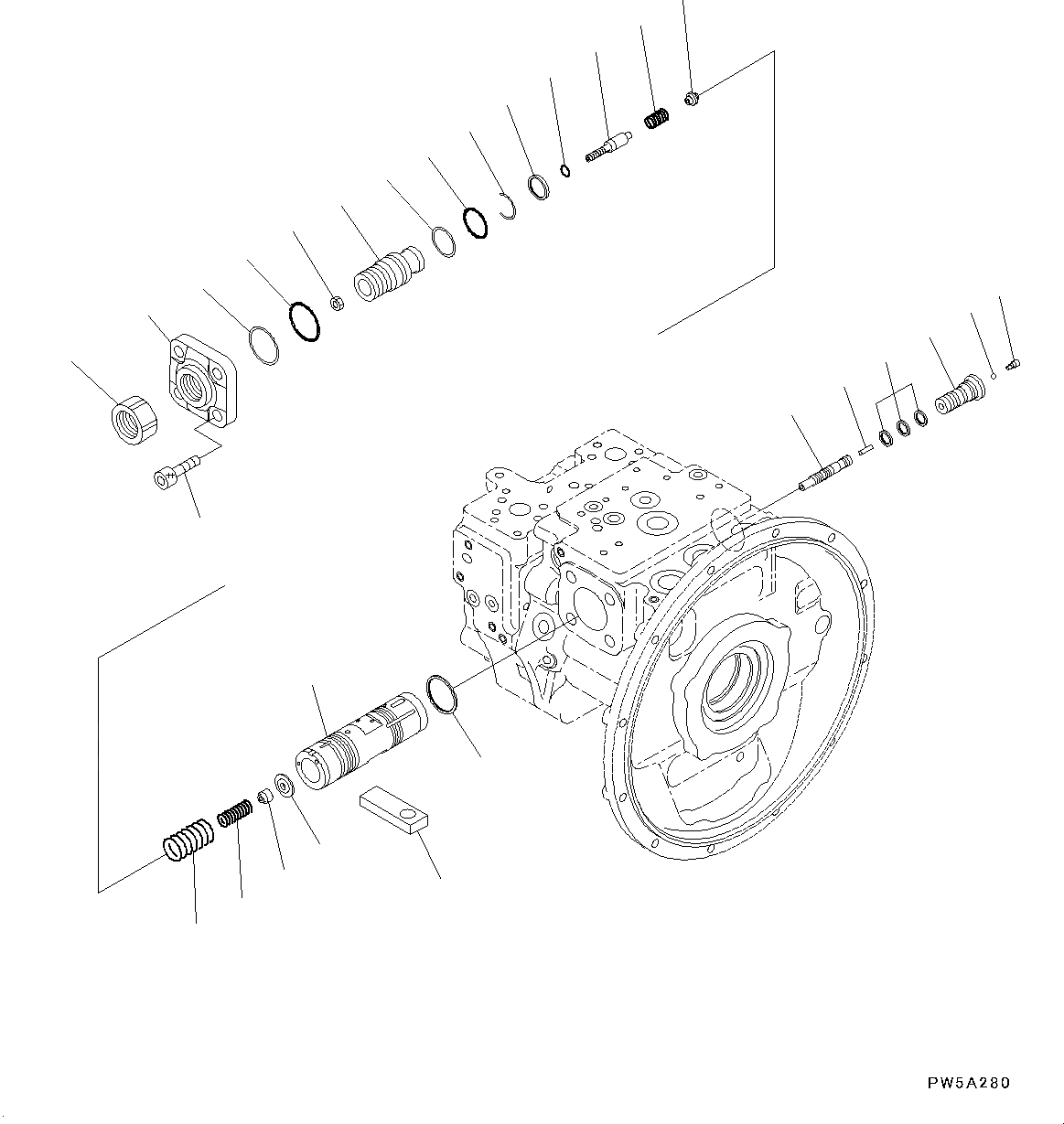 PW5A280