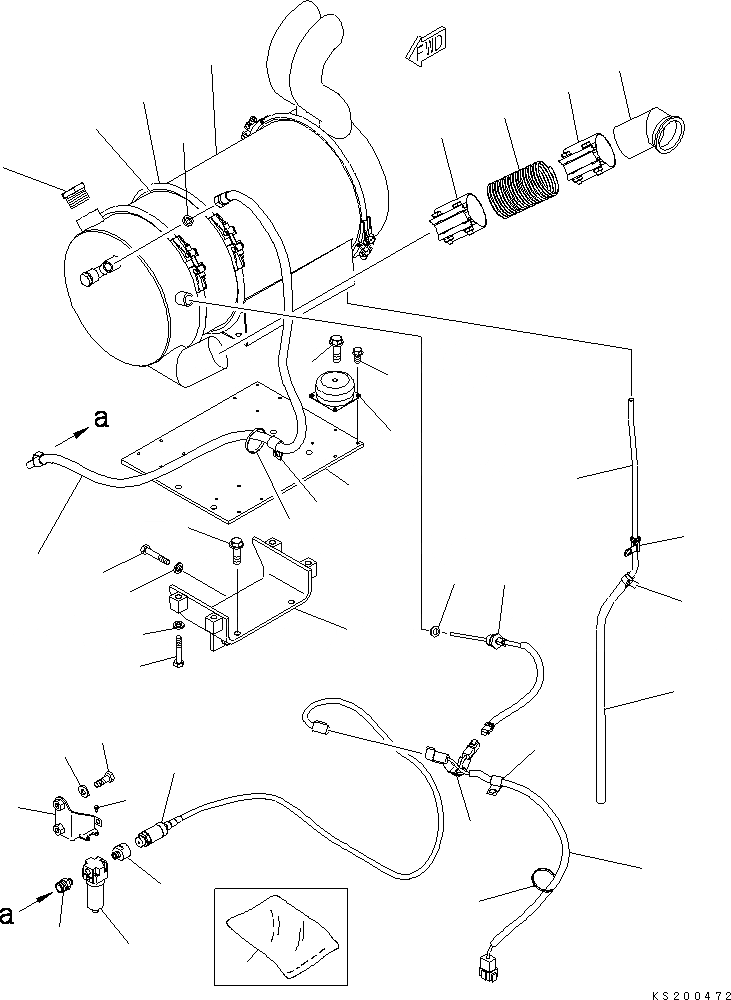 FWD

a

a

KS200472