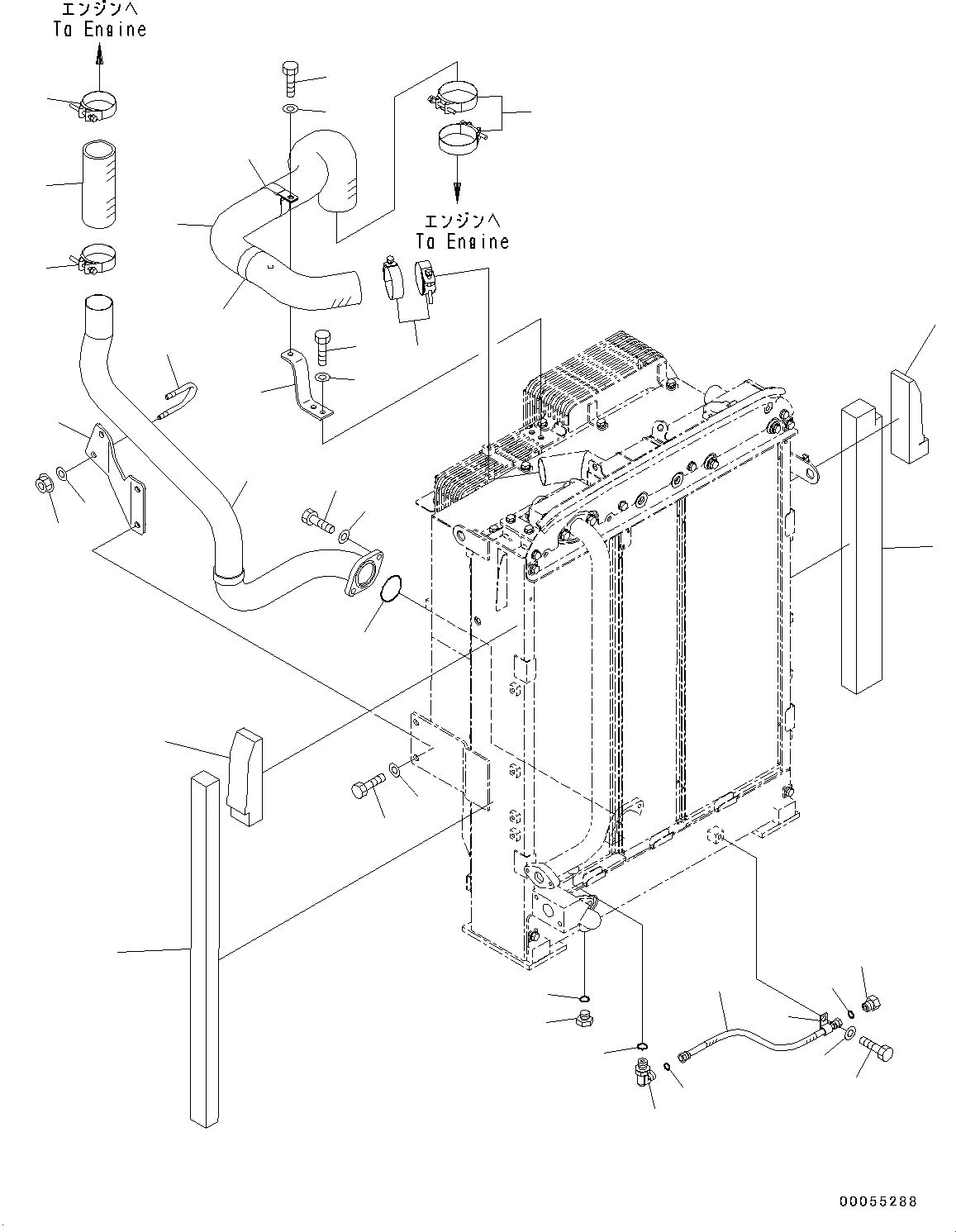 エンジンへ
To Engine

エンジンへ
To Engine

00055288