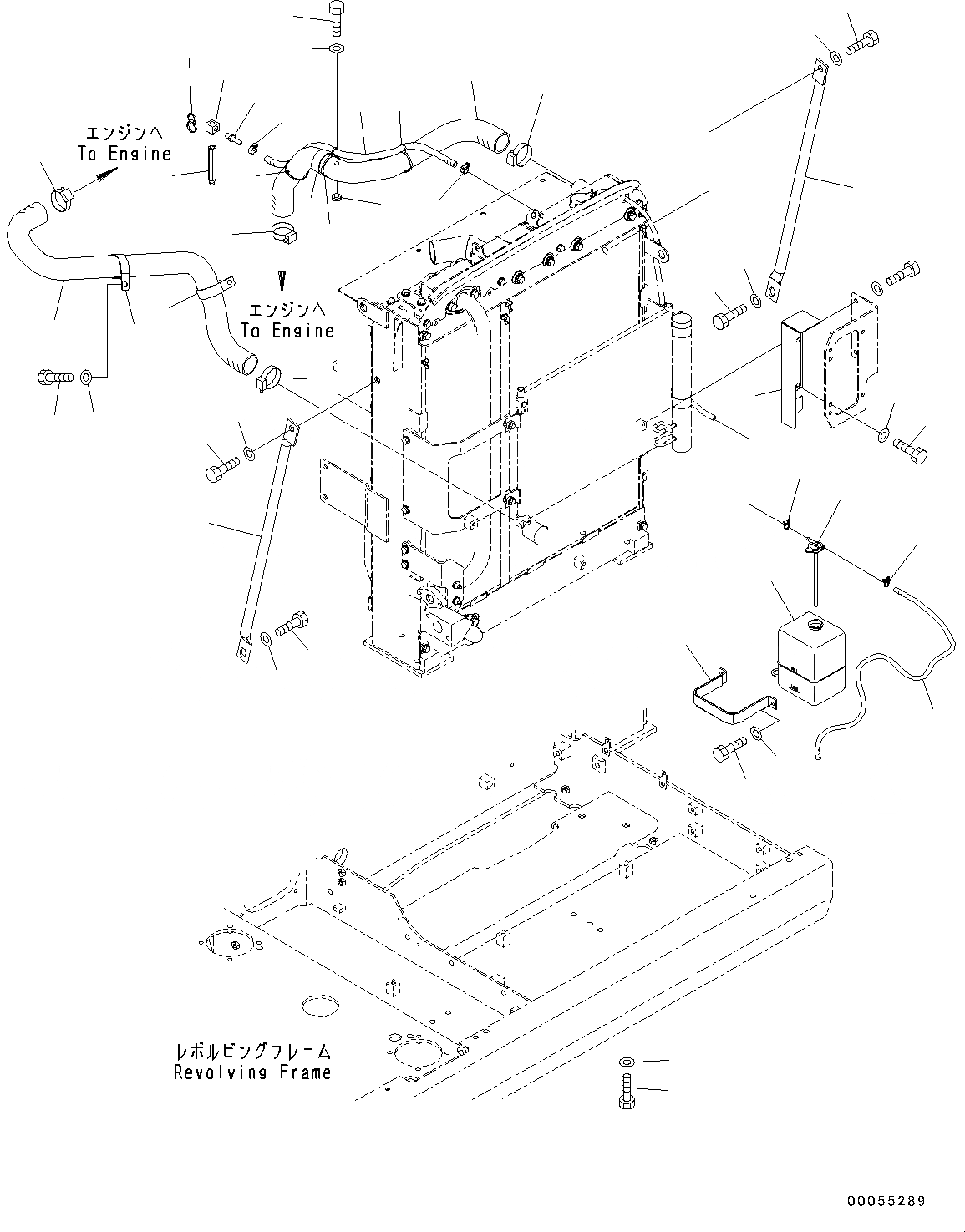 エンジンへ
To Engine

エンジンへ
To Engine

レボルビングフレーム
Revolving Frame

00055289