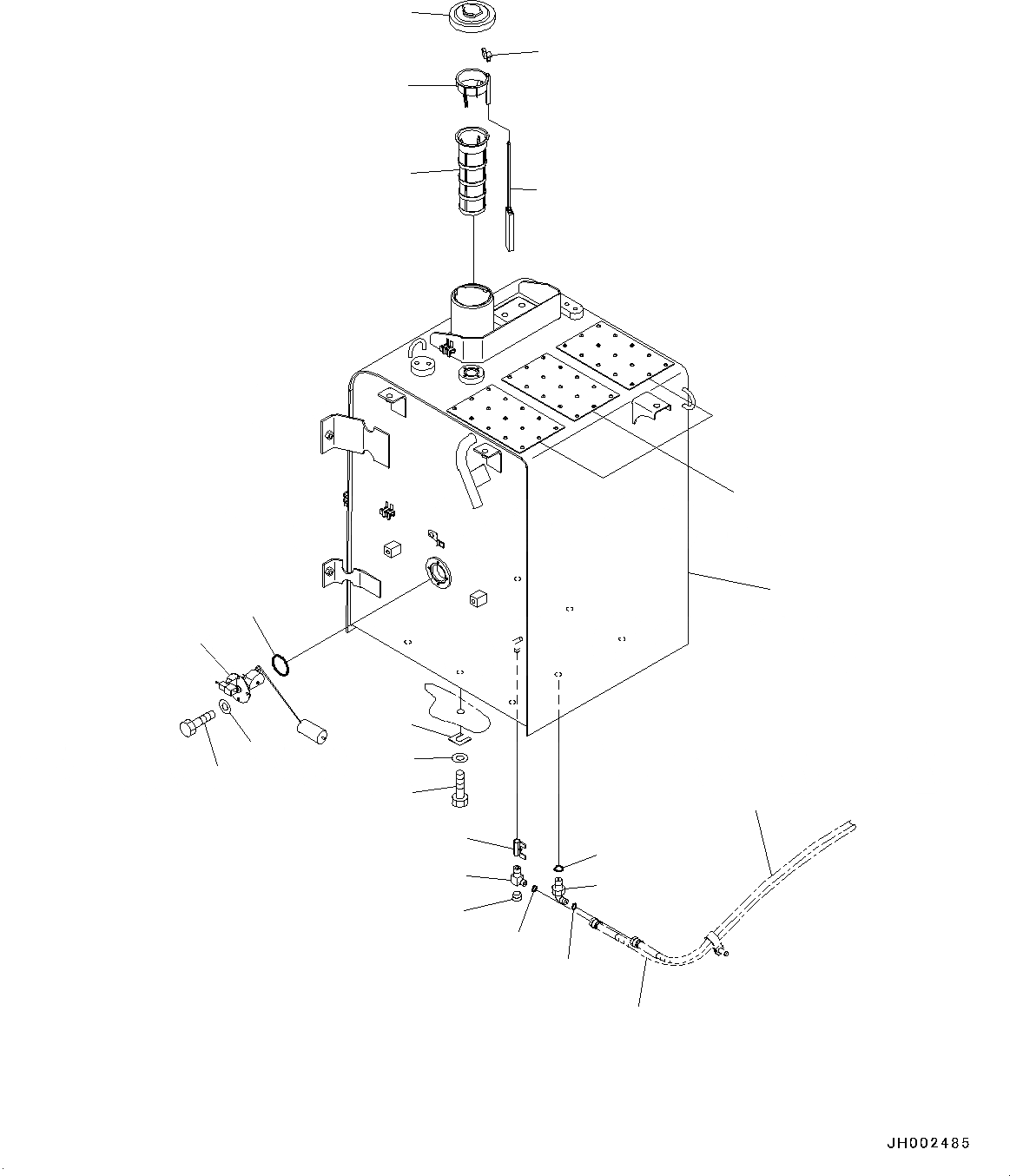 JH002485