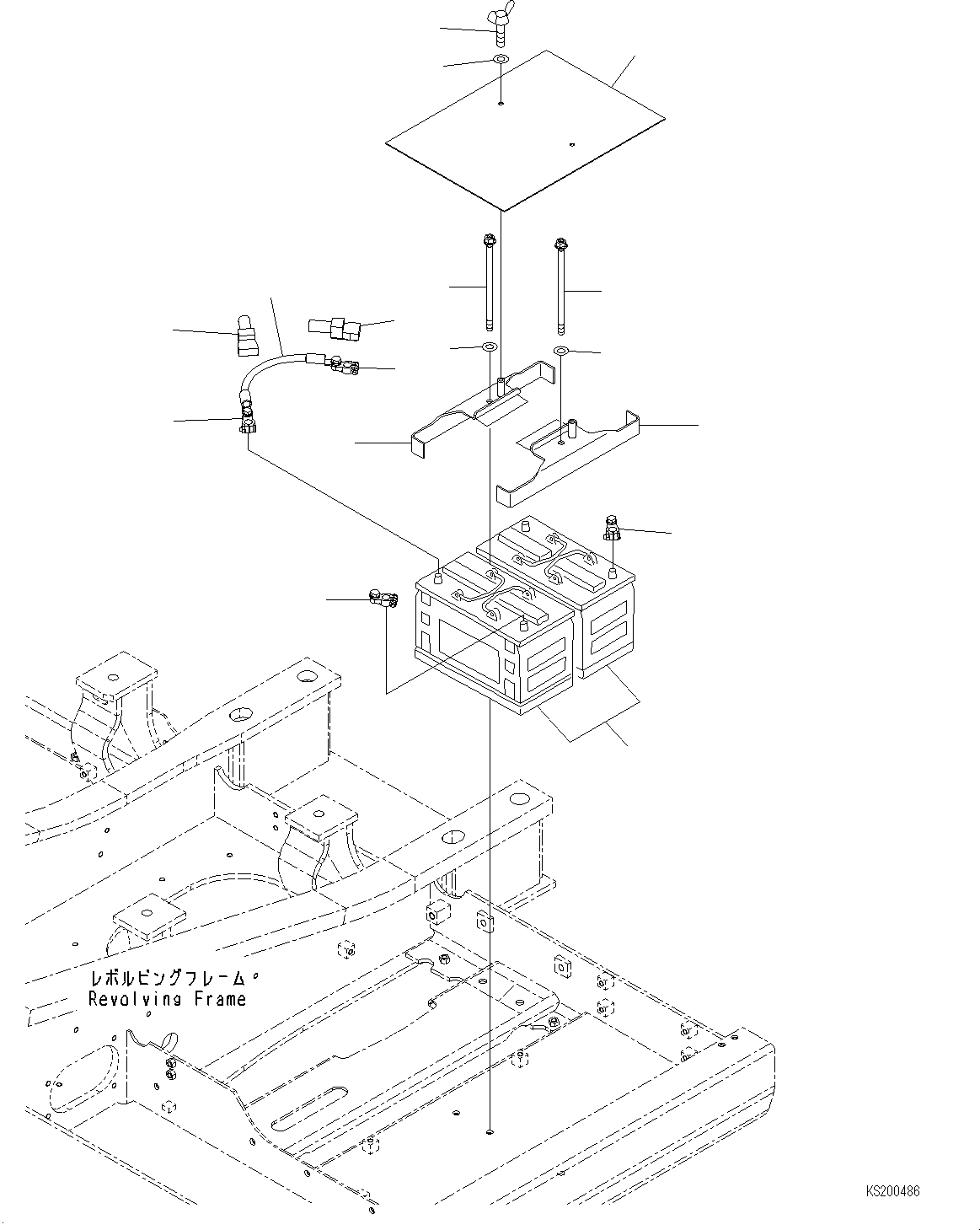 レボルビングフレーム
Revolving Frame

KS200486