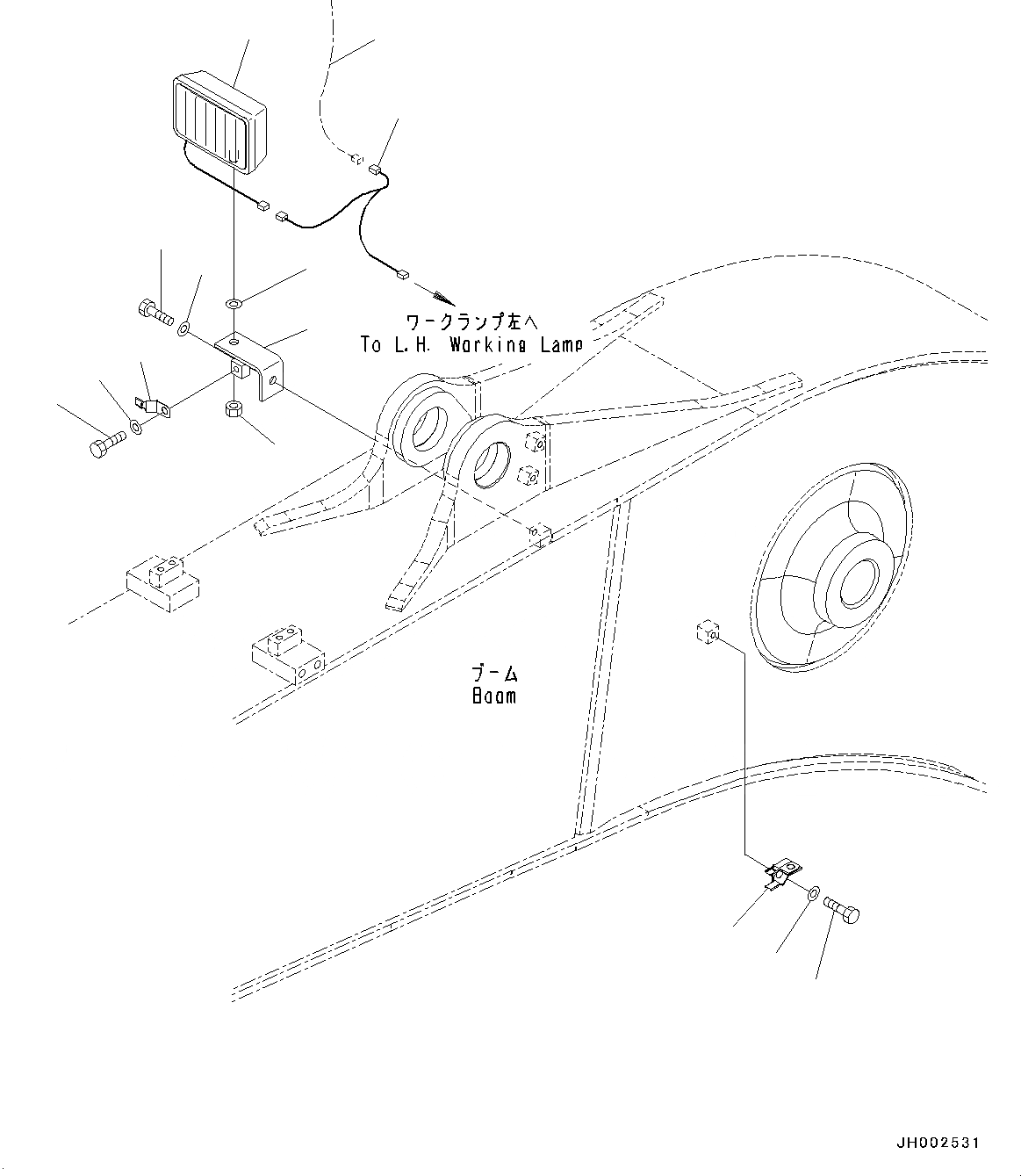 ワークランプ左へ
To L.H. Working Lamp

ブーム
Boom

JH002531