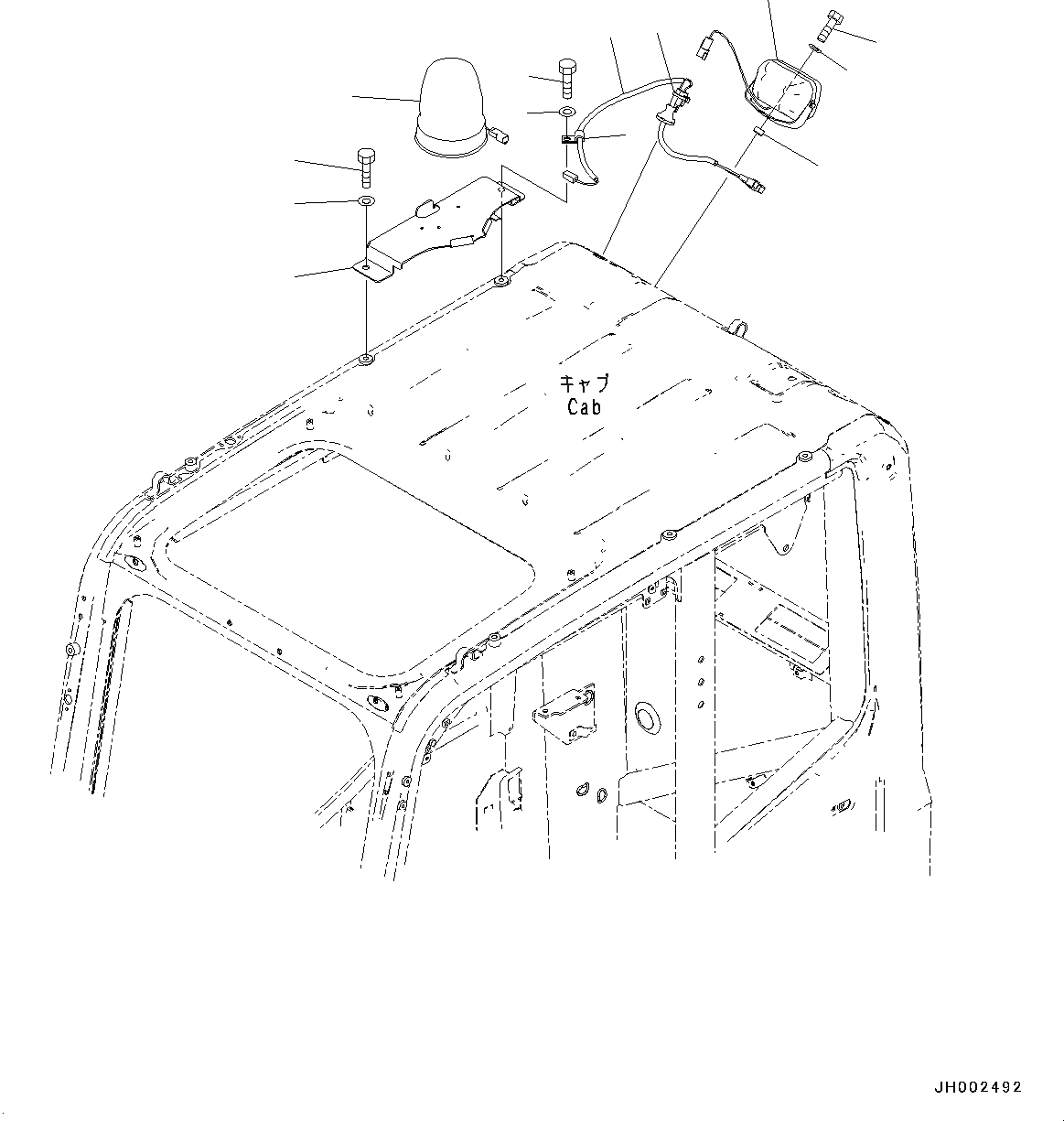 キャブ
Cab

JH002492