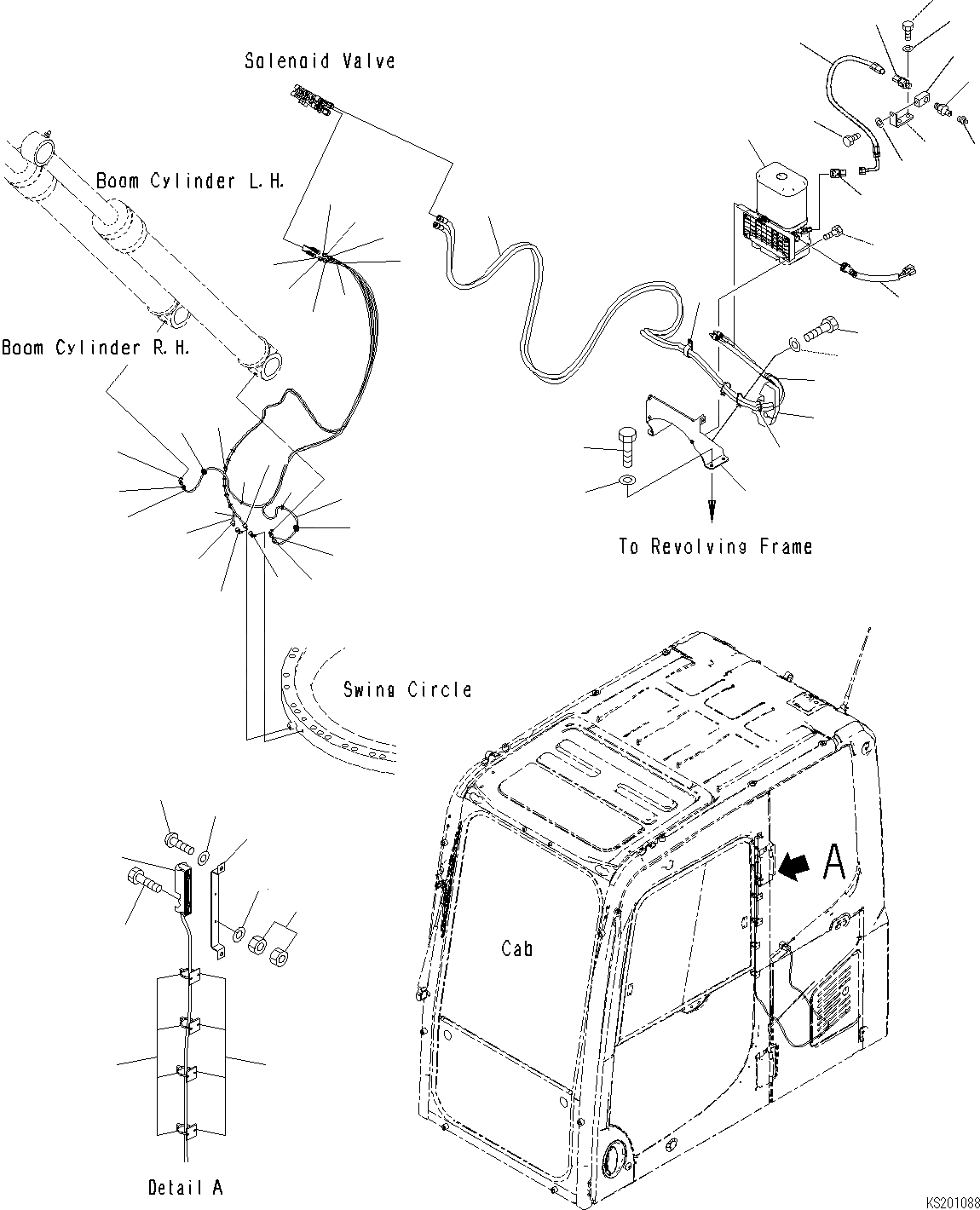 Solenoid Valve

Boom Cylinder L.H.

Boom Cylinder R.H.

To Revolving Frame

Swing Circle

A

Cab

Detail A

KS201088