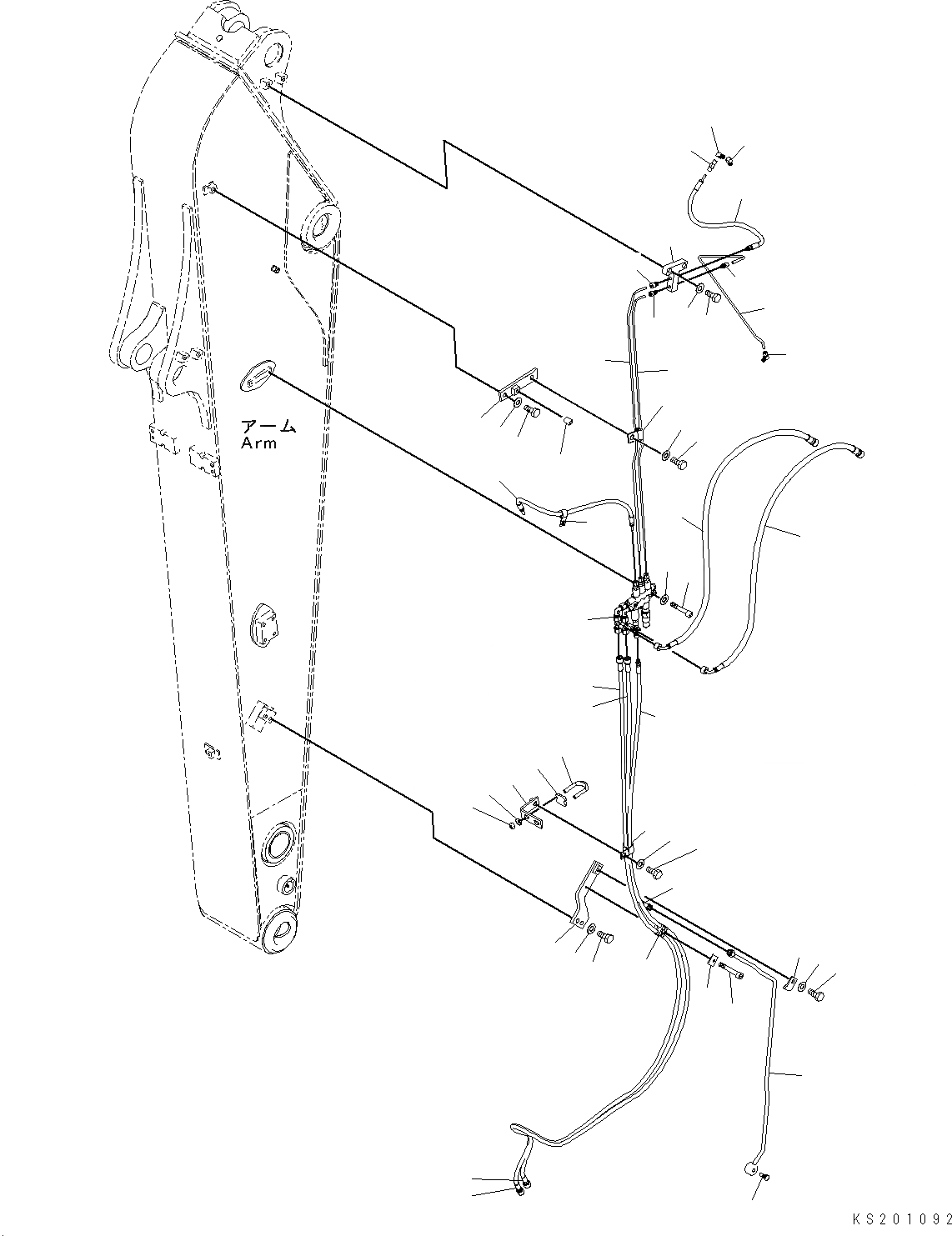 アーム
Arm

KS201092