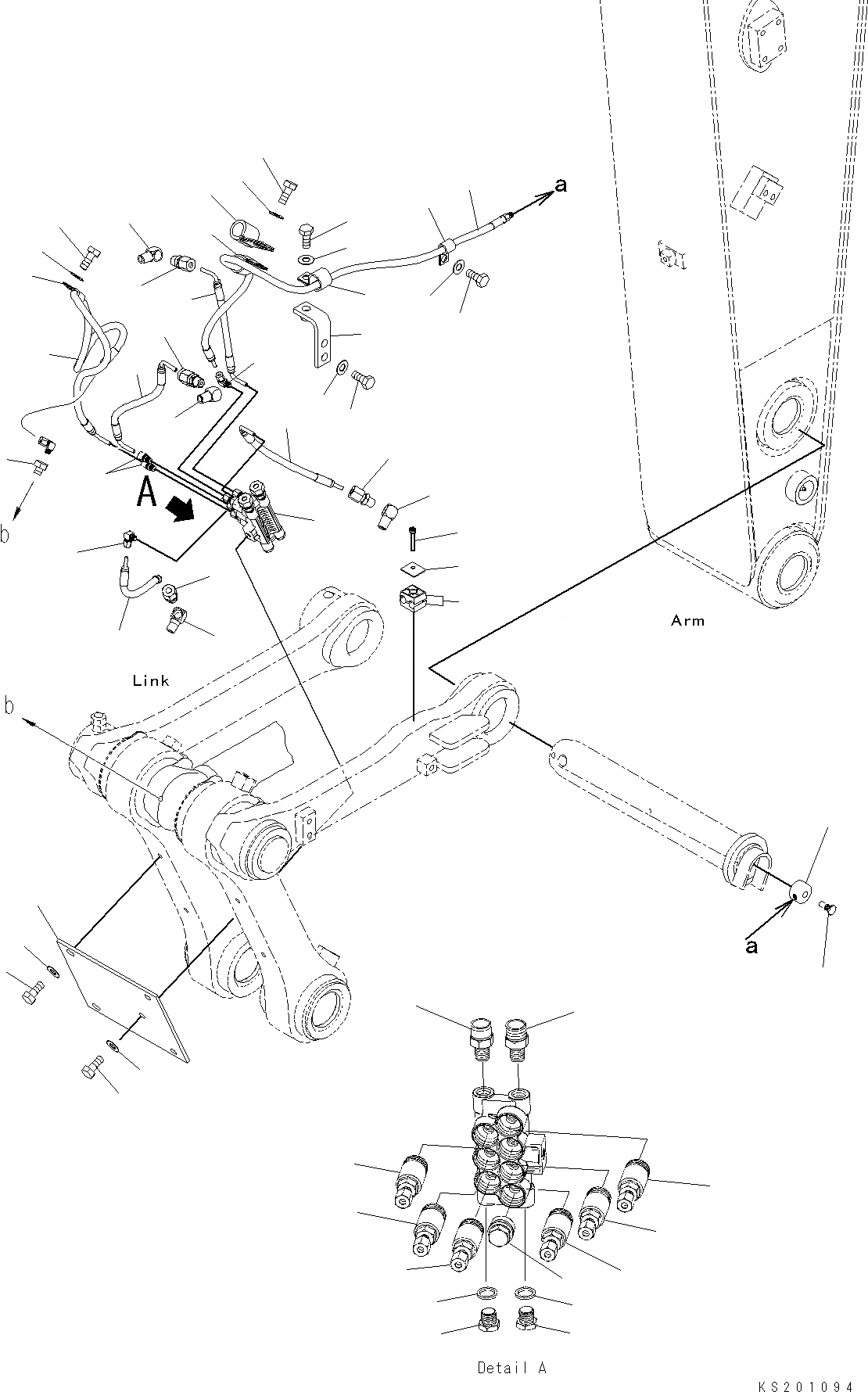 a

b

A

Arm

Link

b

a

Detail A

KS201094