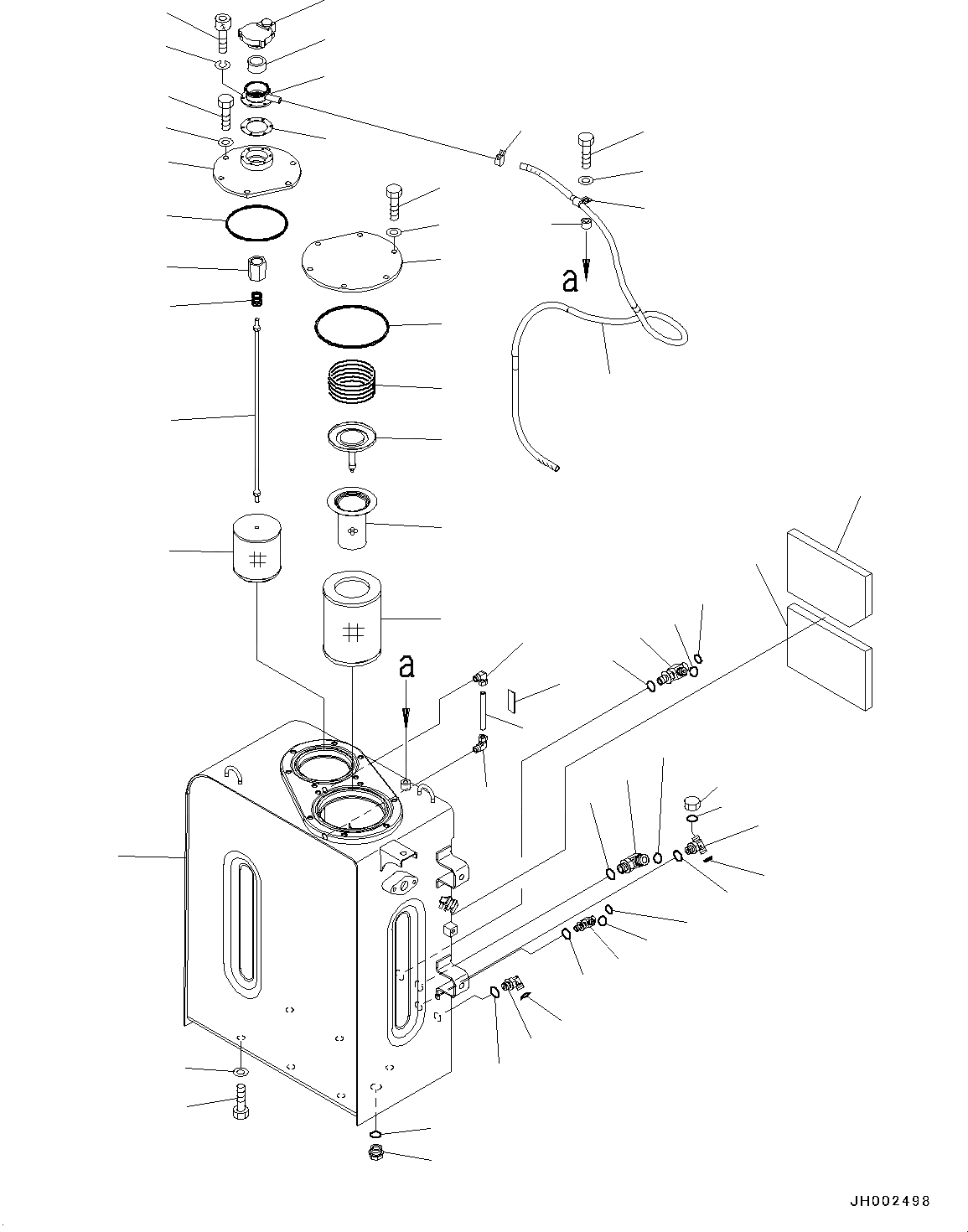 a

a

JH002498