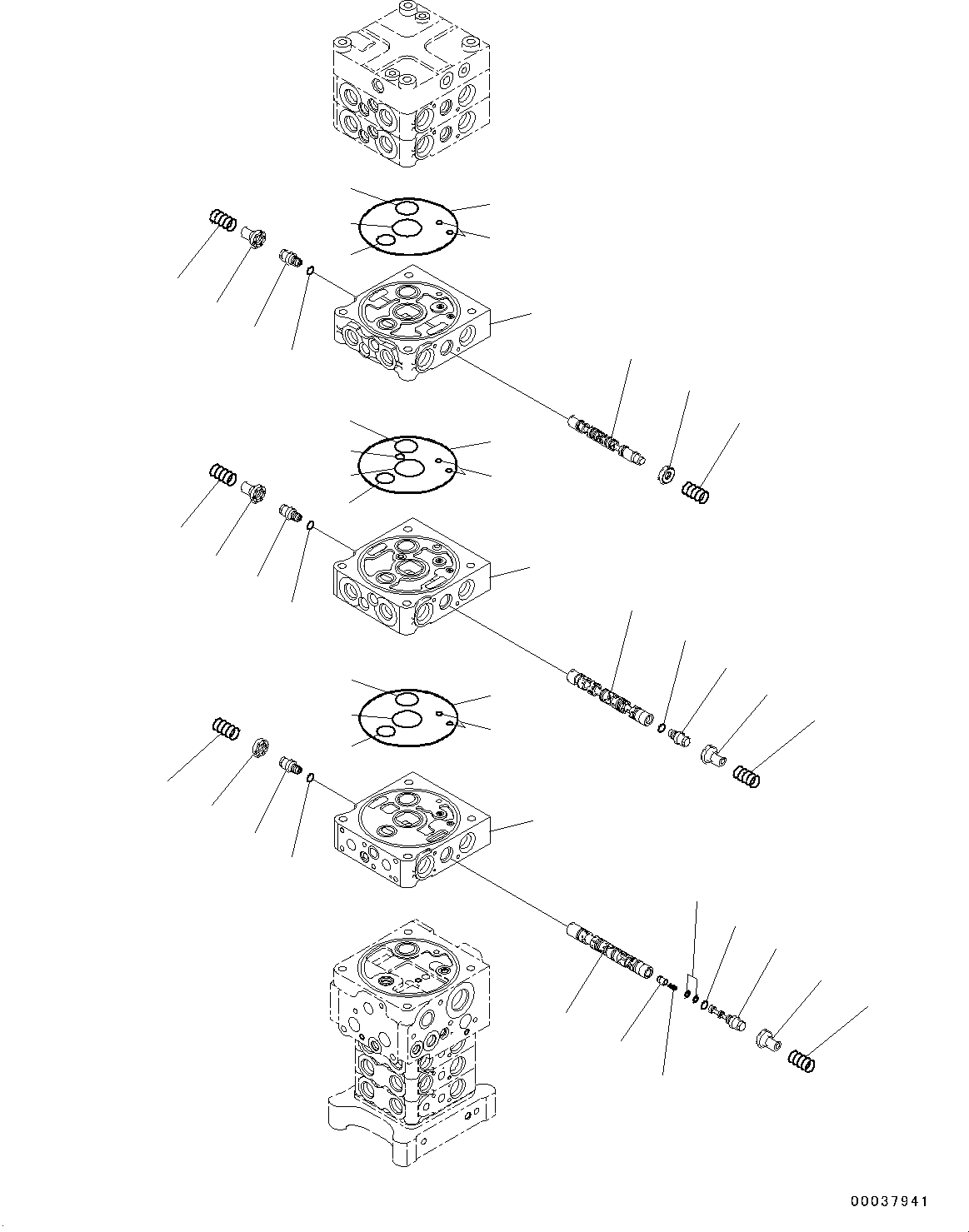 00037941