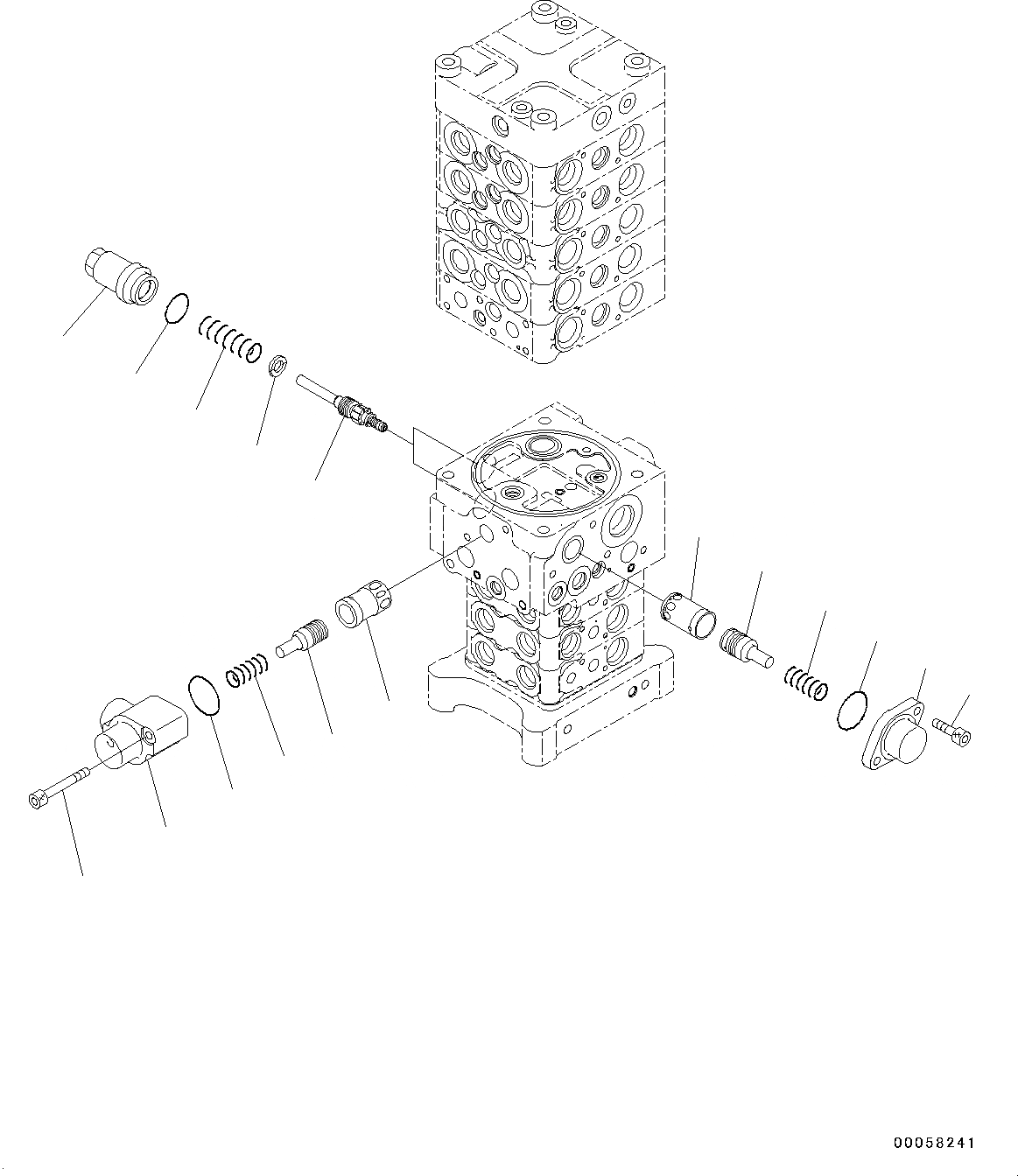 00058241