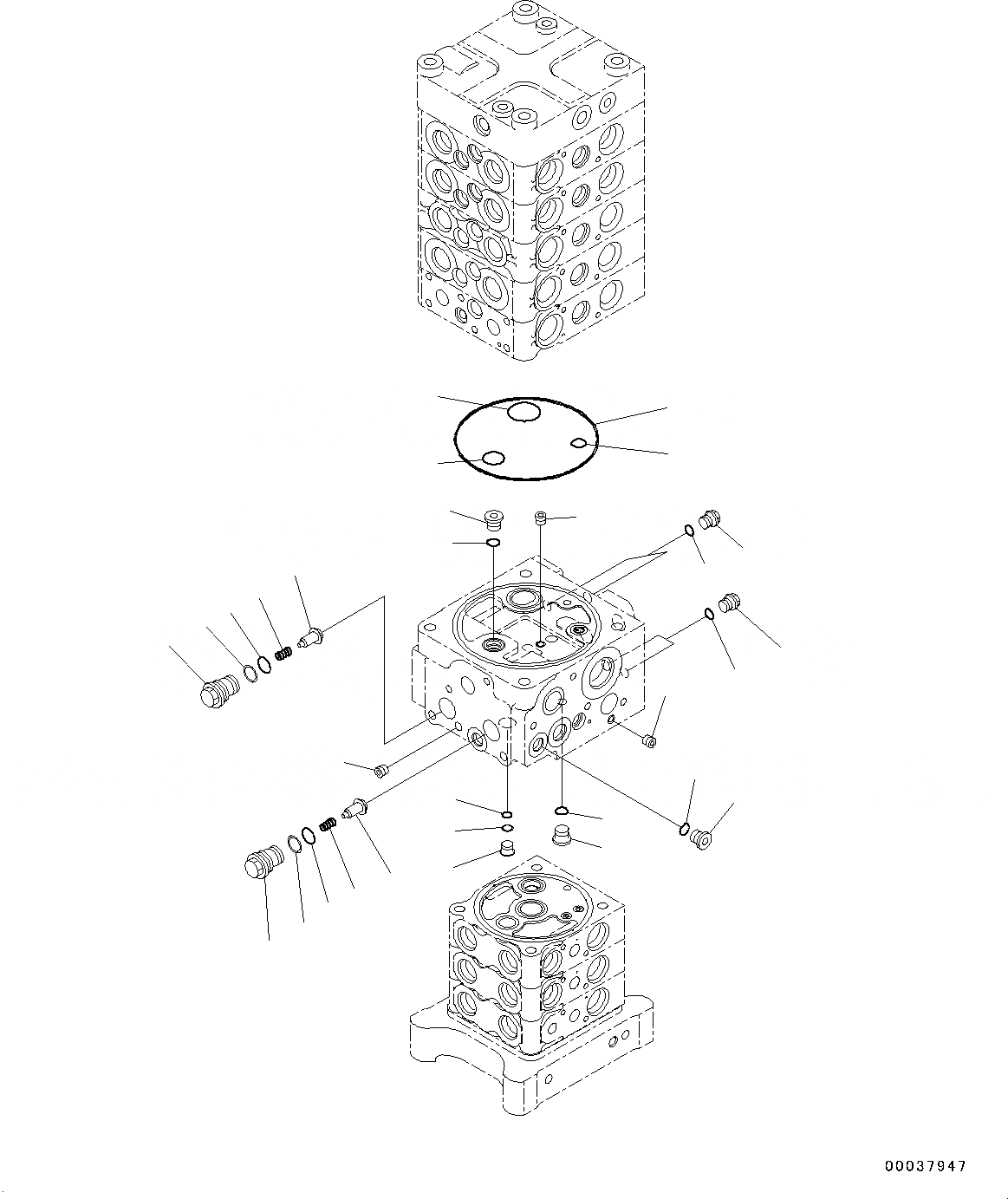 00037947