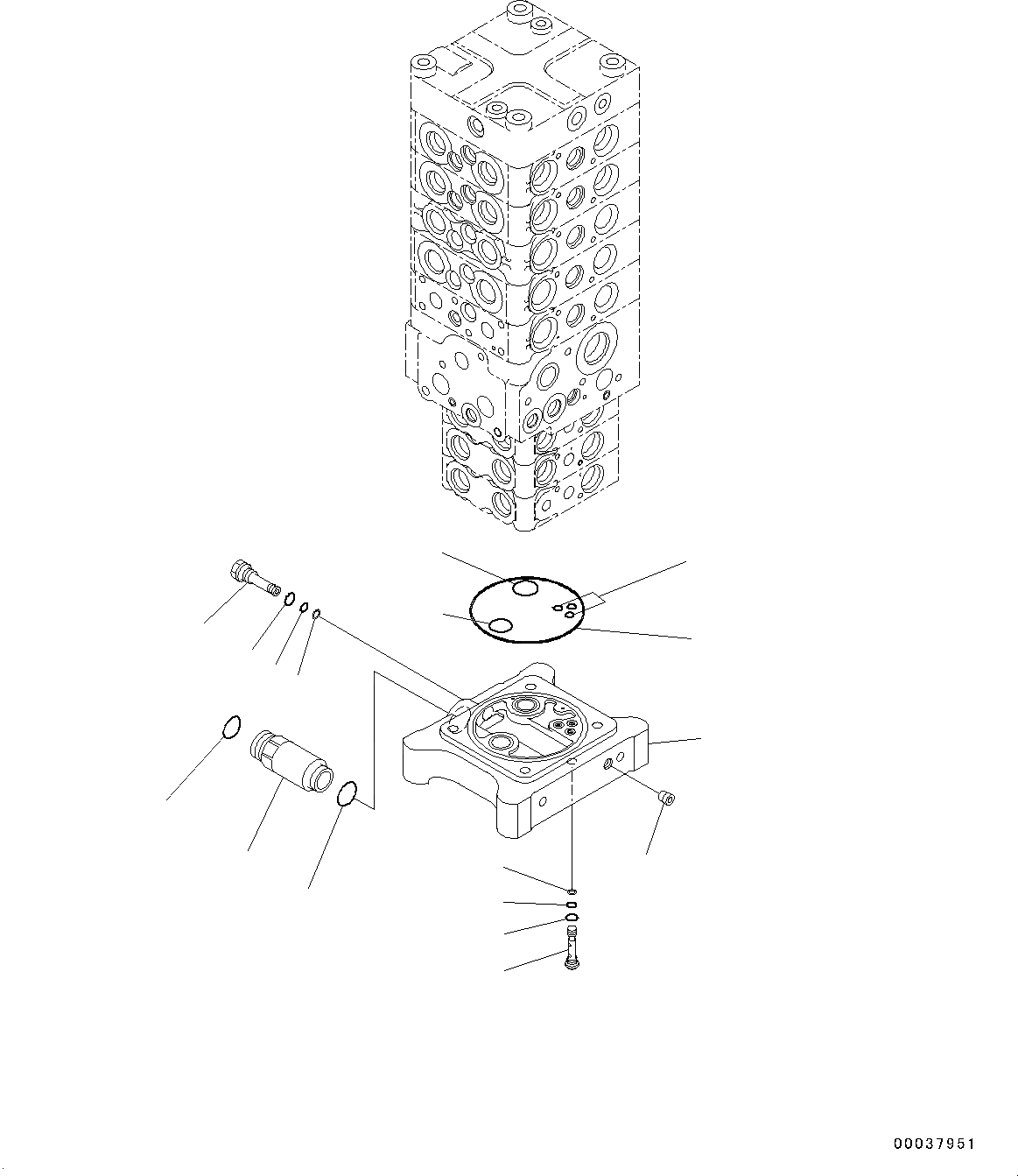 00037951