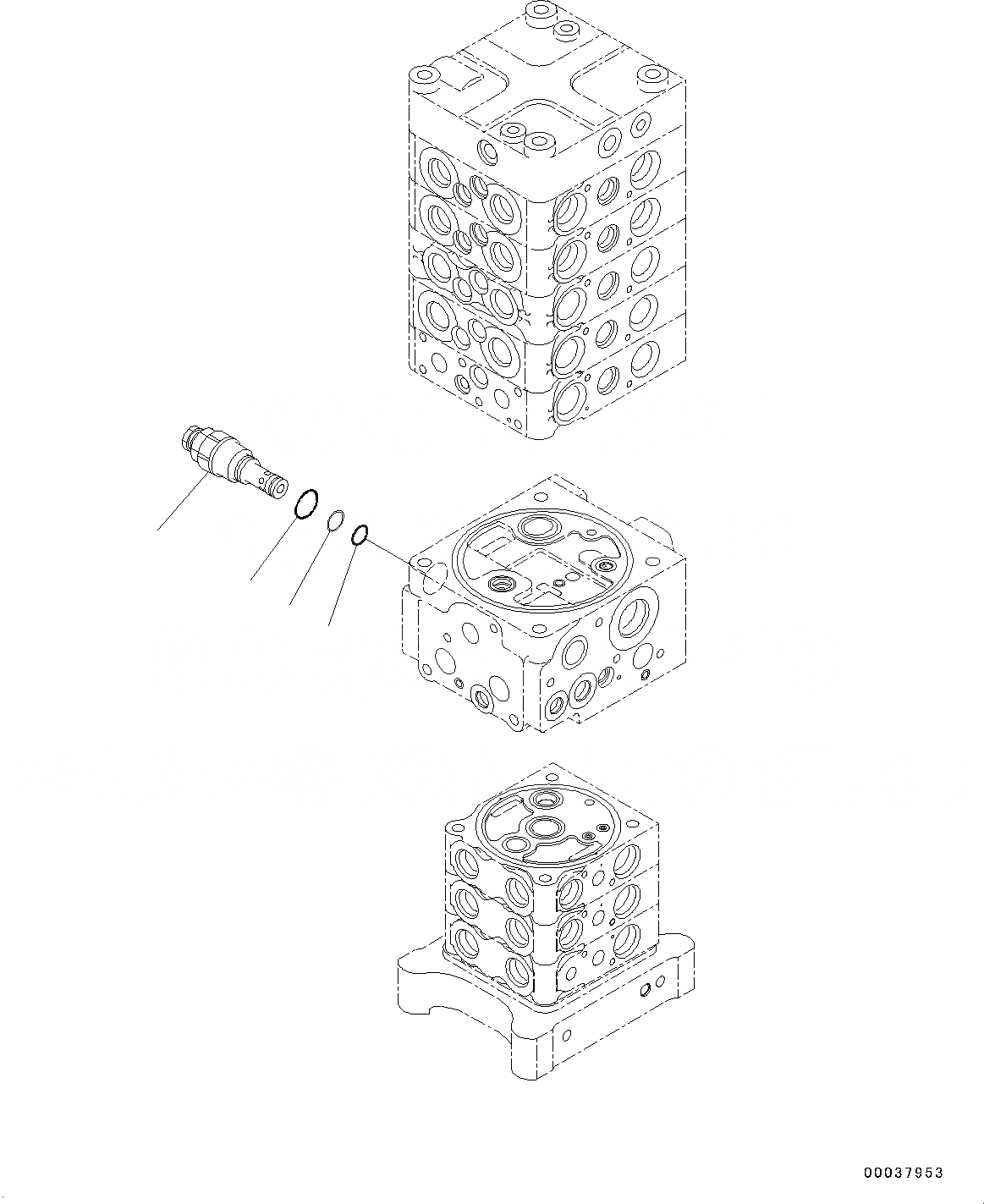 00037953