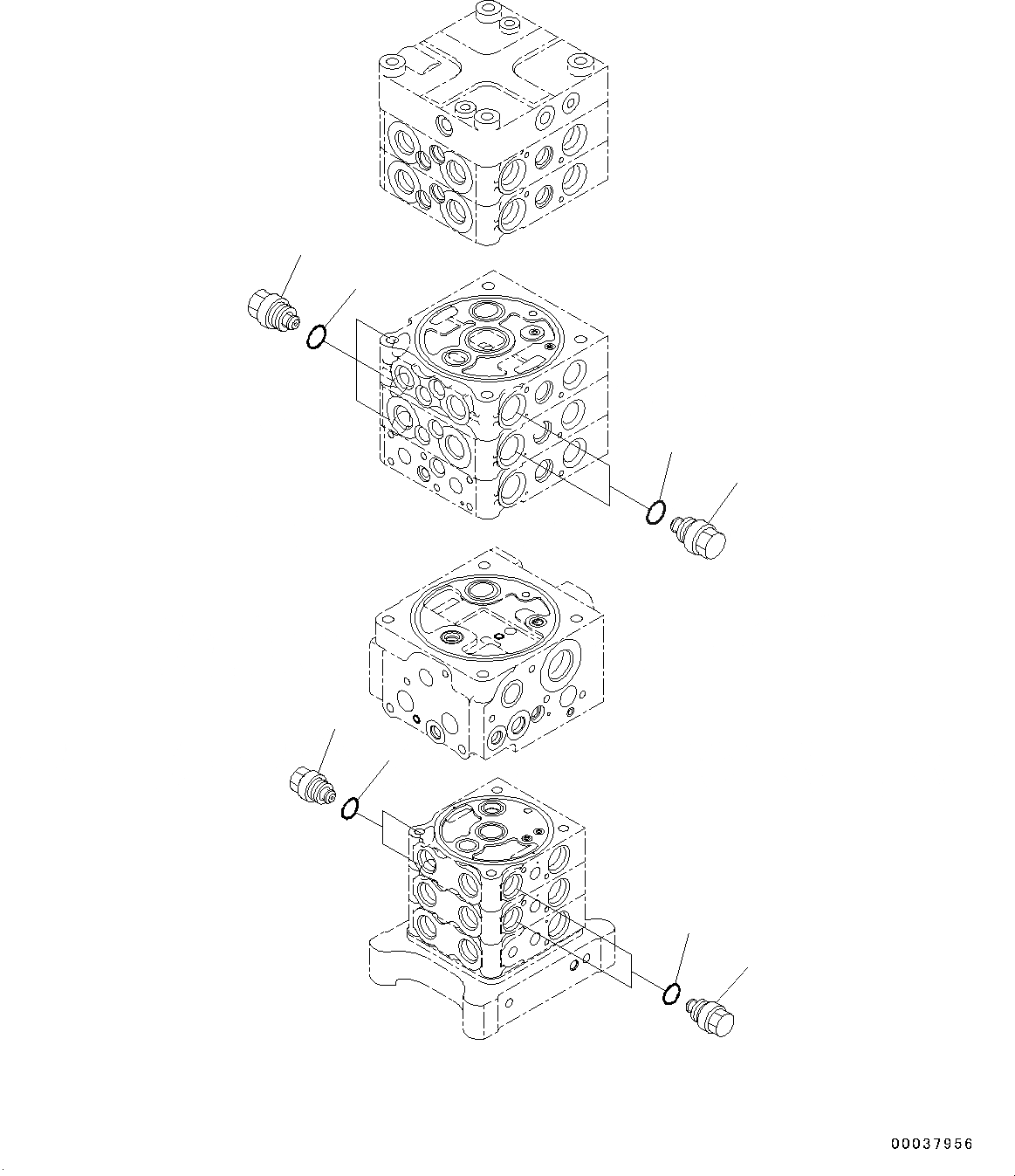 00037956