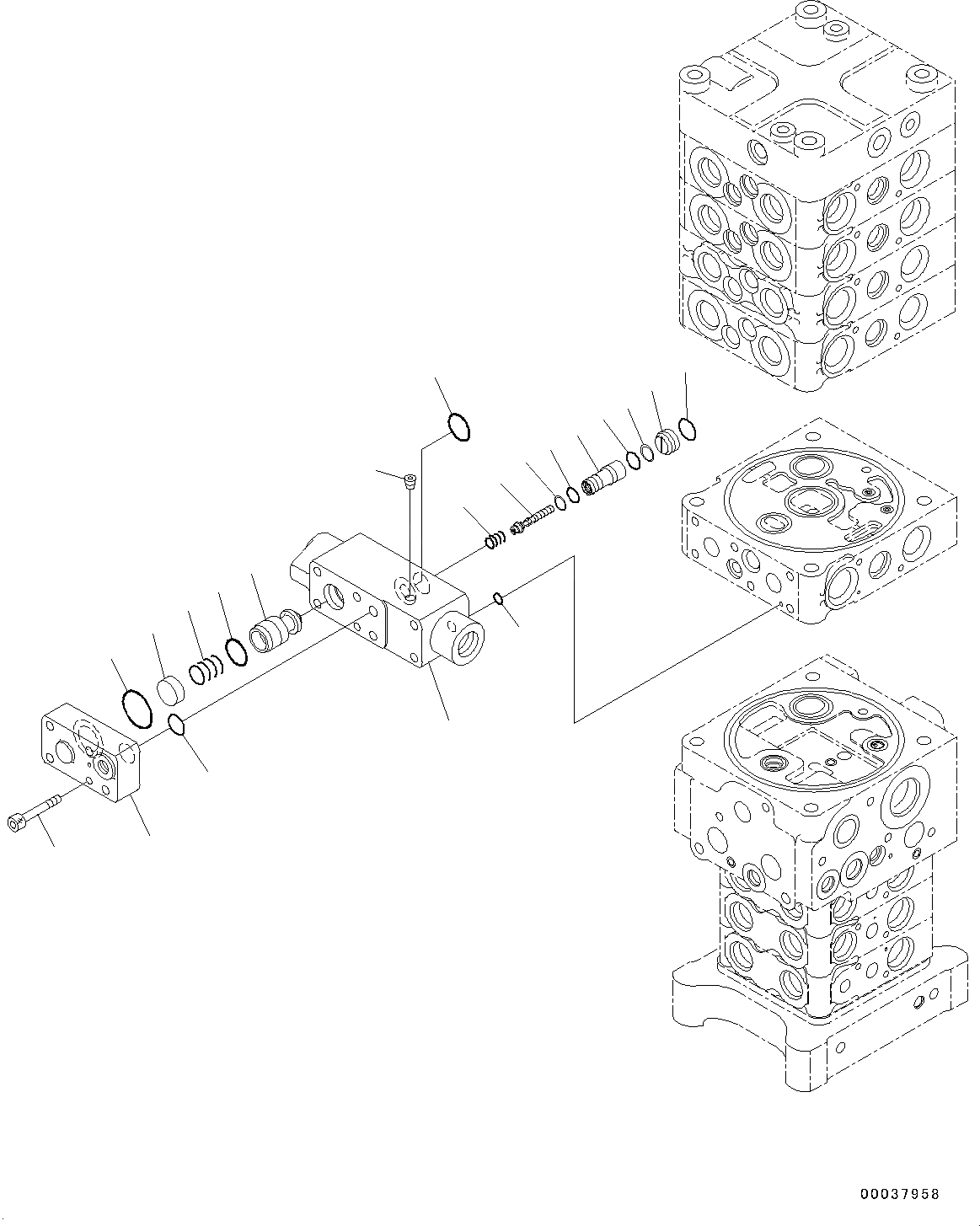 00037958