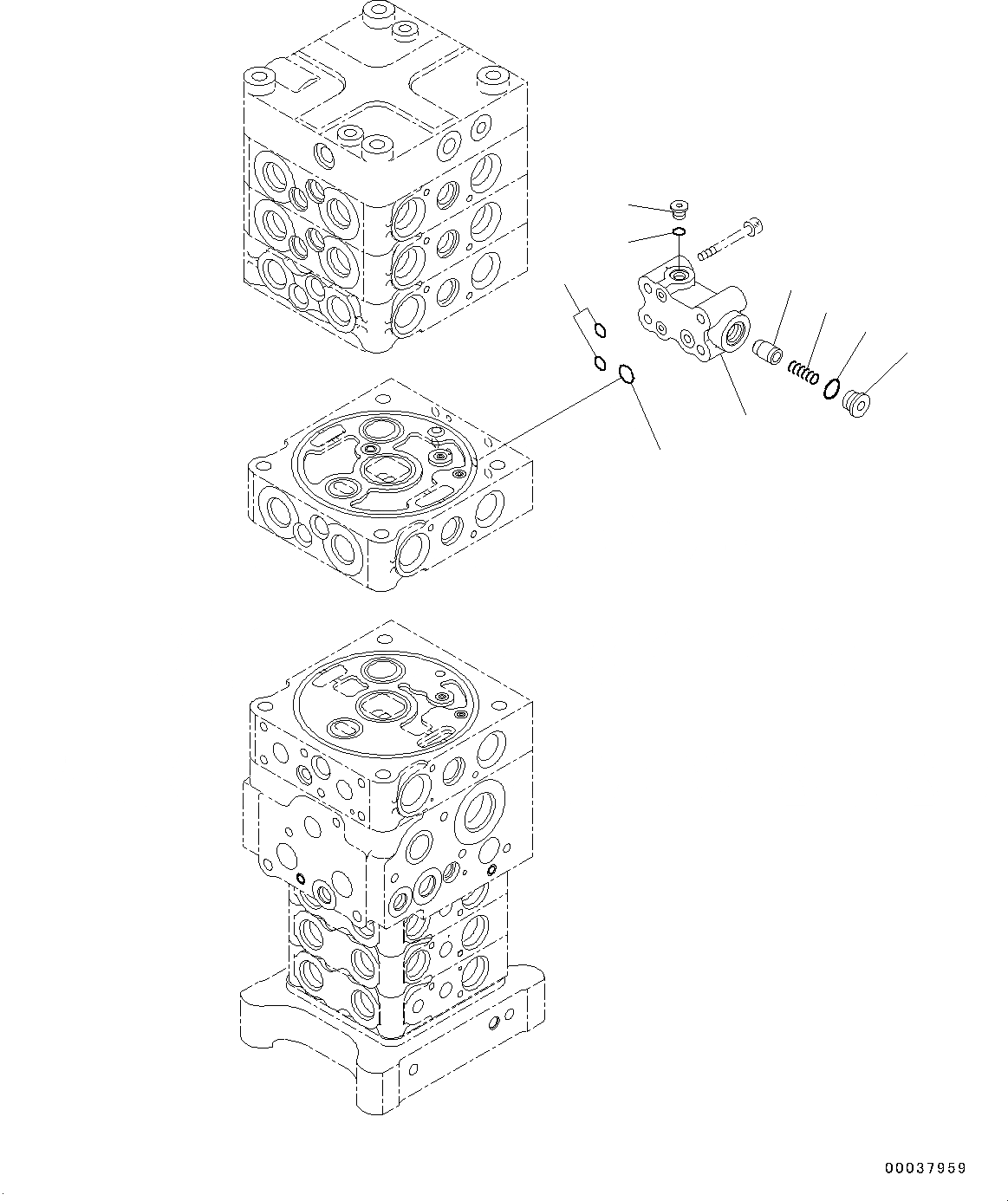 00037959