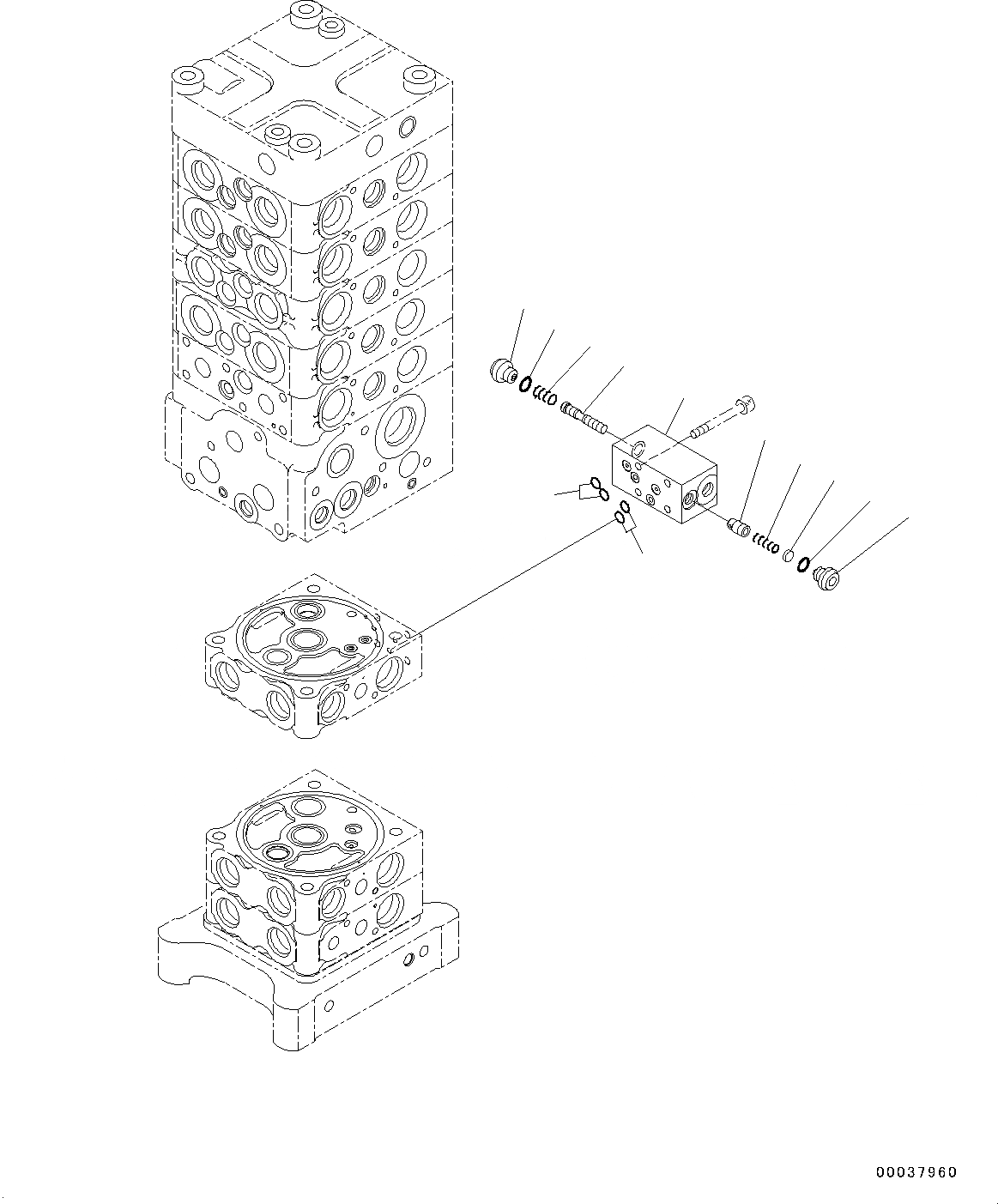 00037960