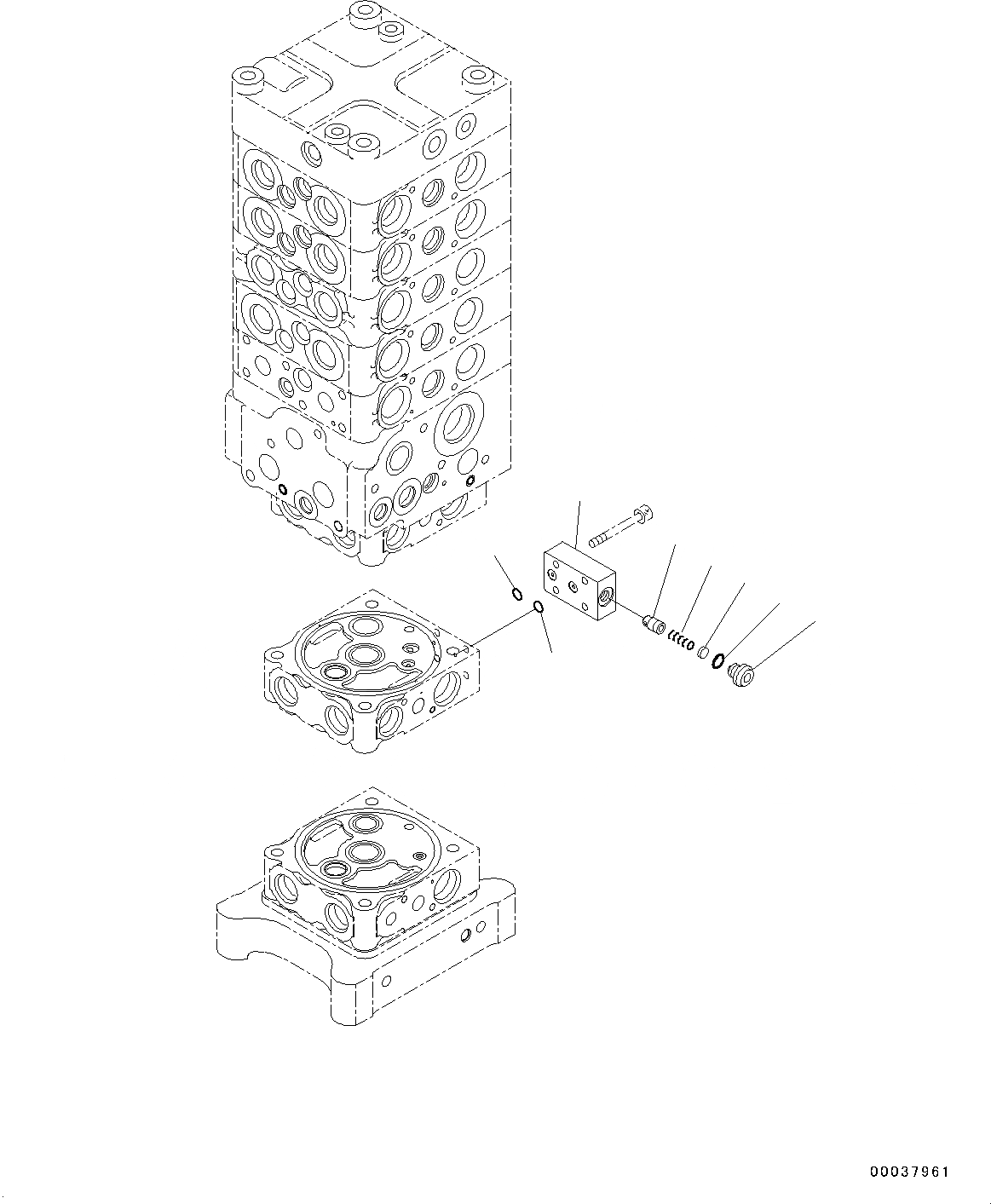 00037961