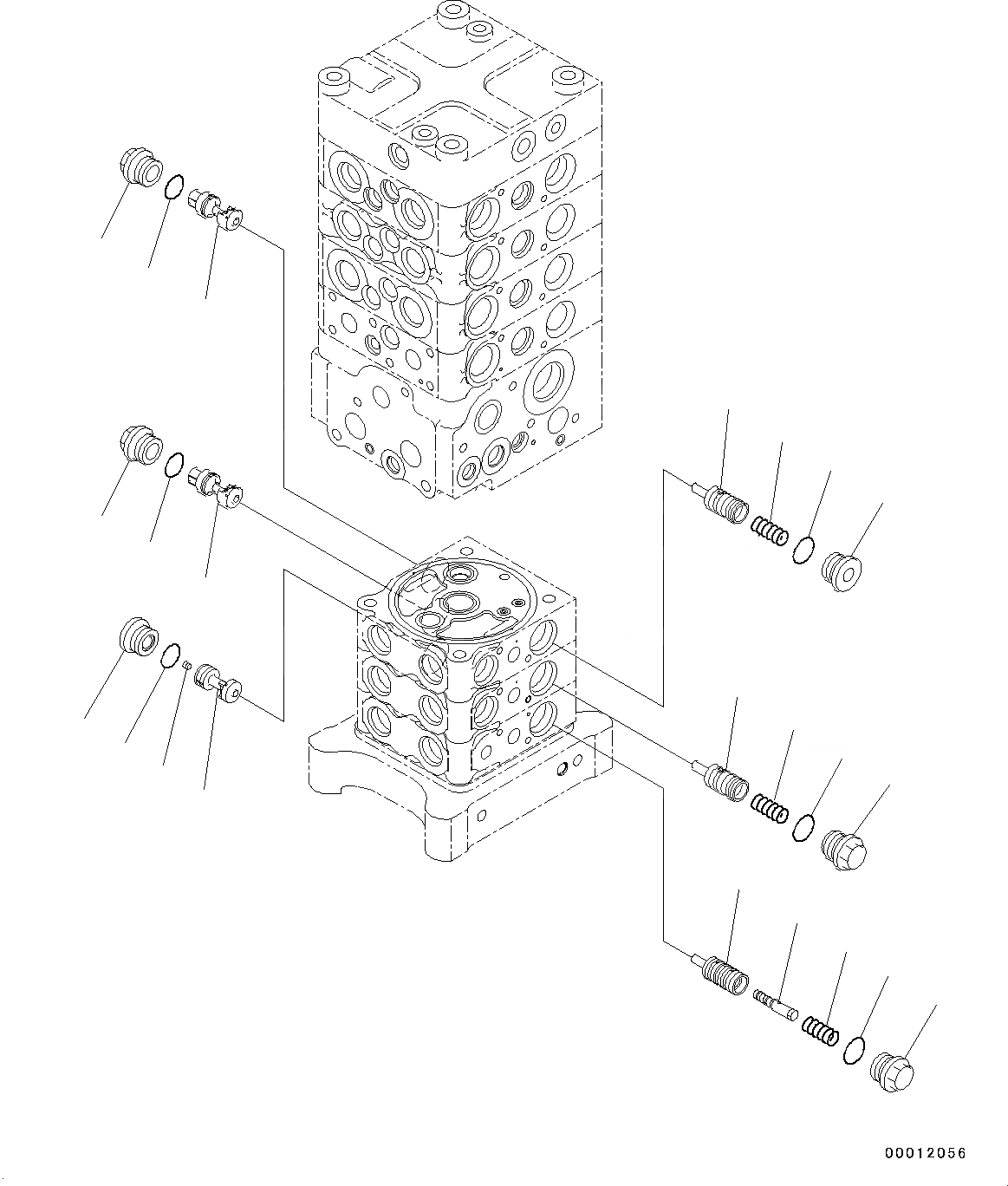 00012056