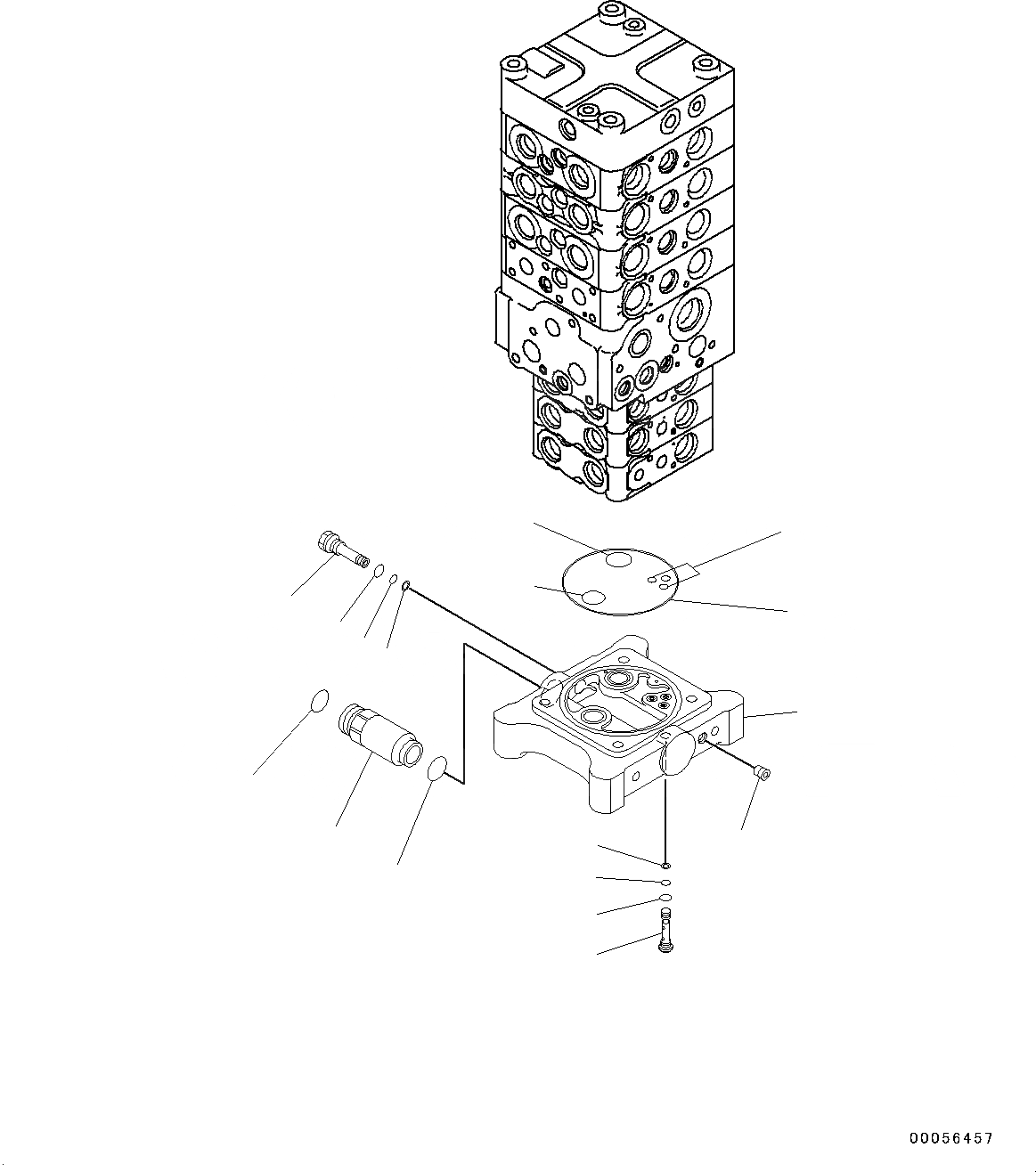 00056457