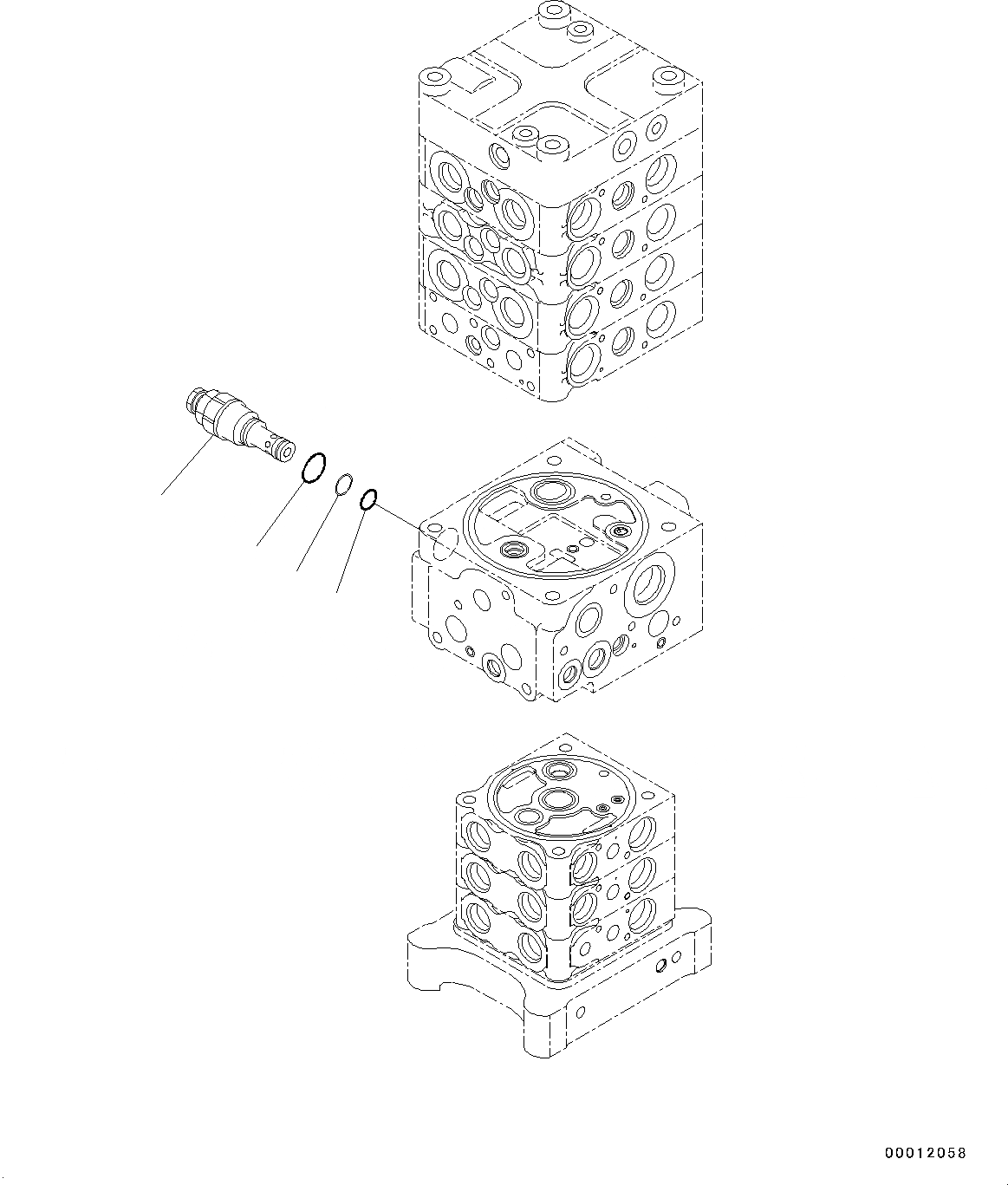 00012058