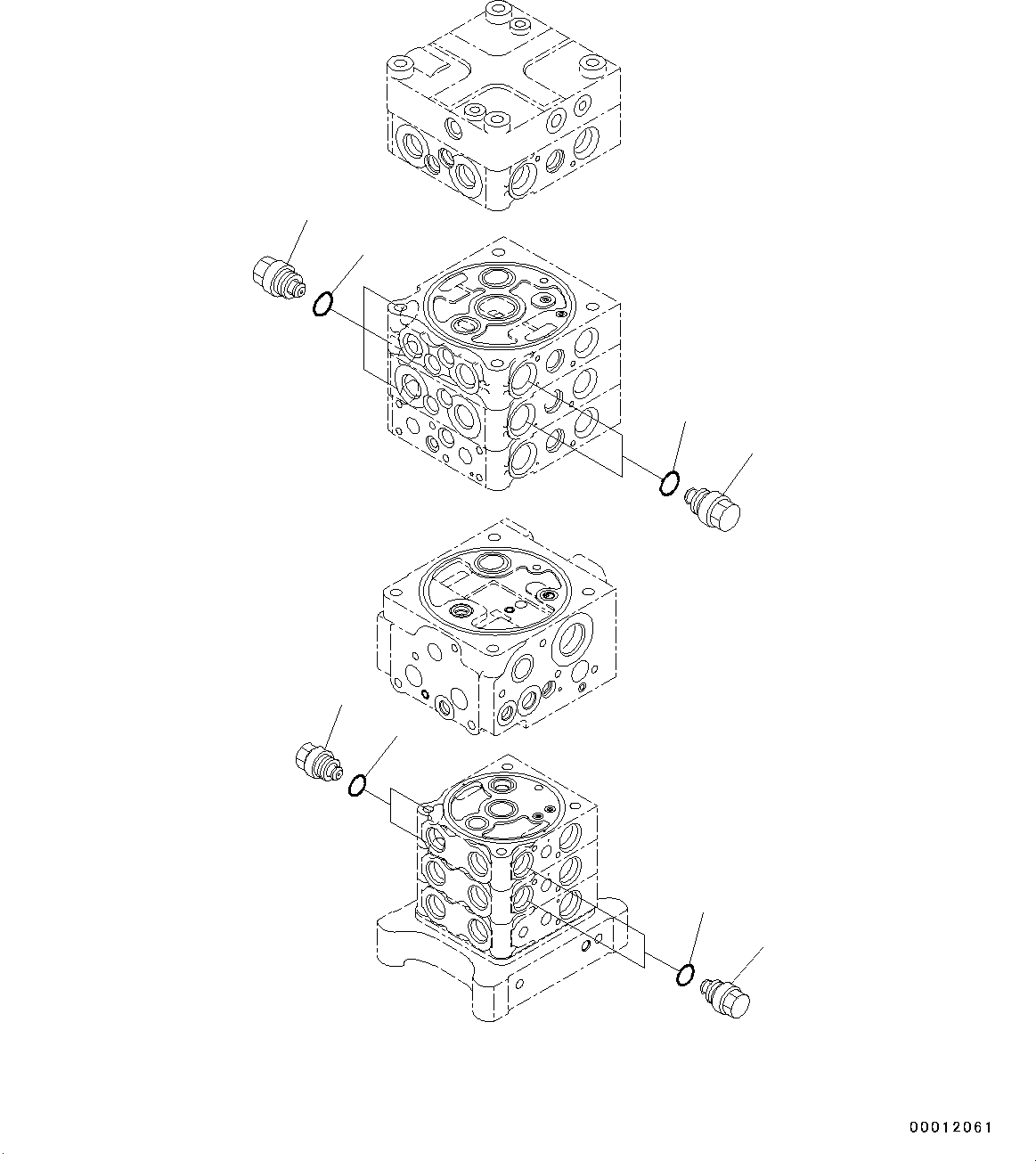 00012061