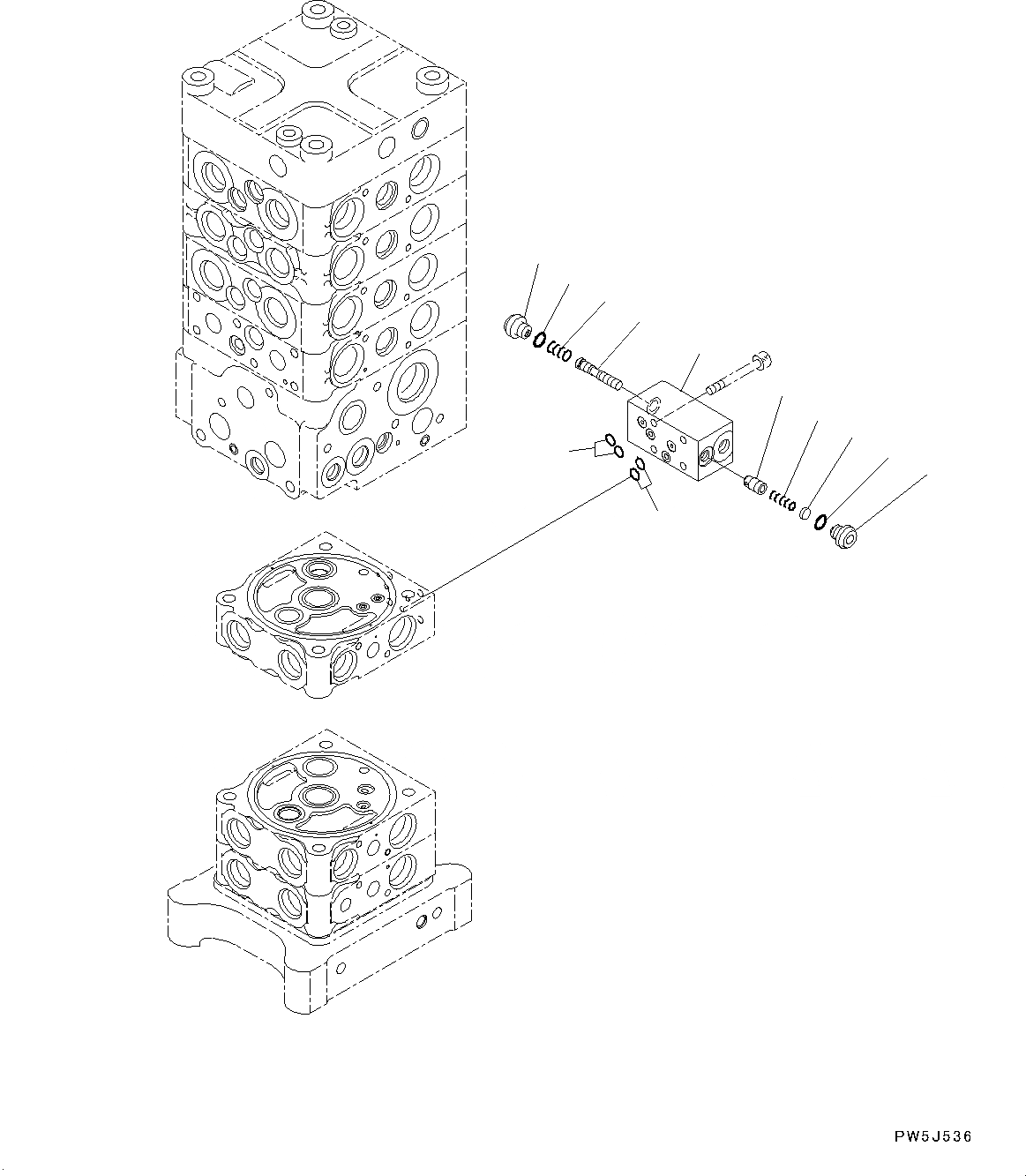 PW5J536