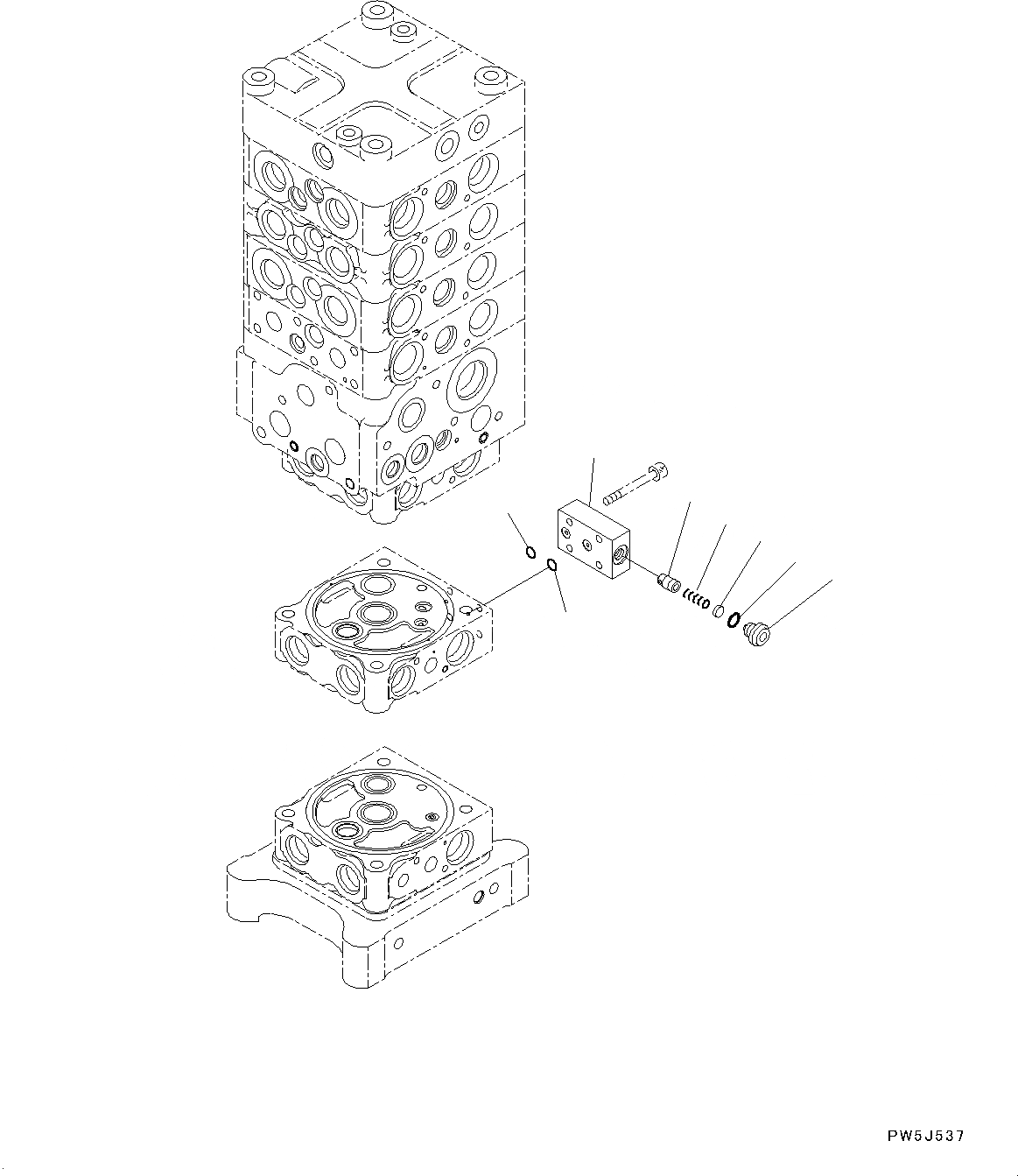 PW5J537