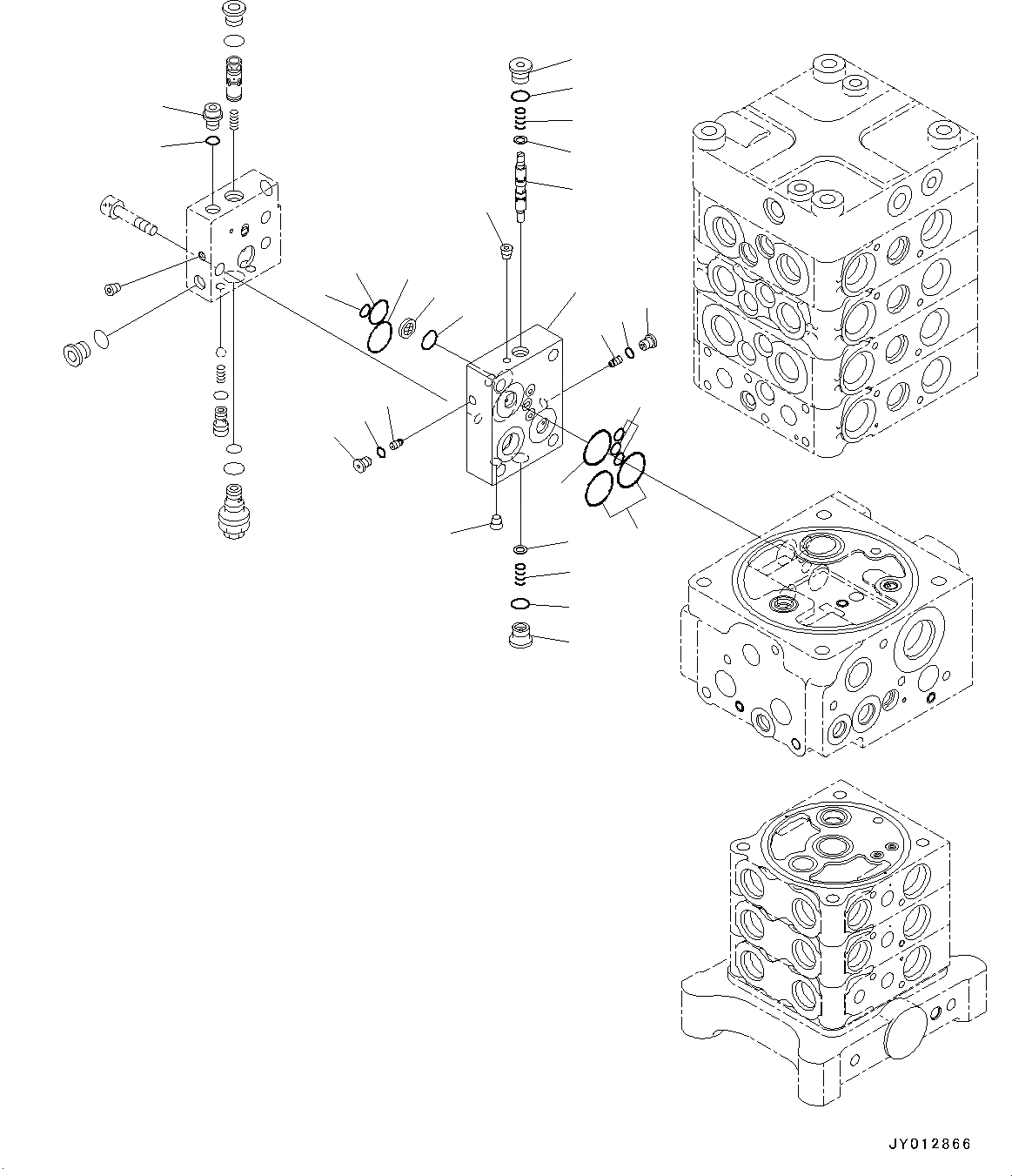 JY012866