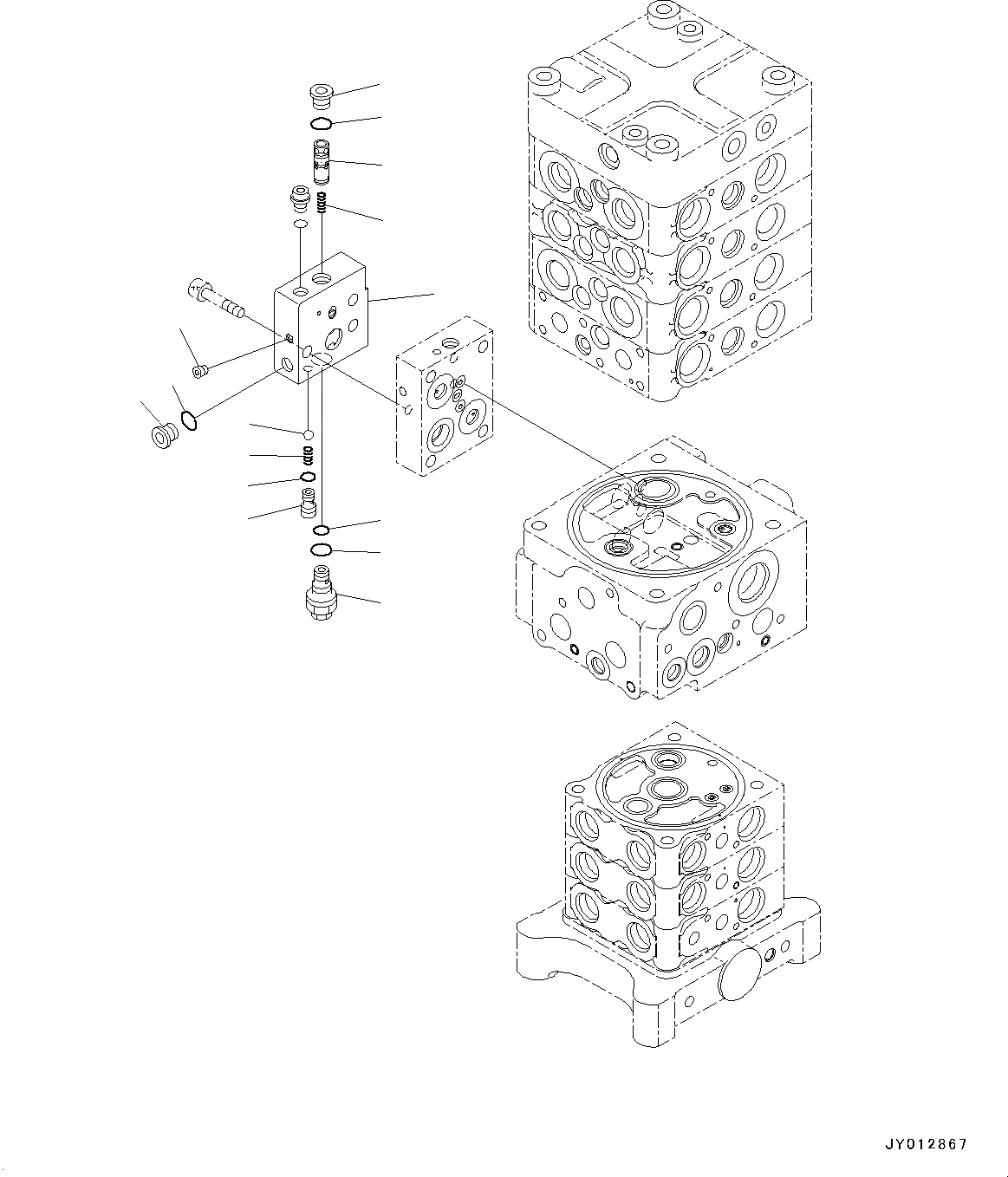 JY012867