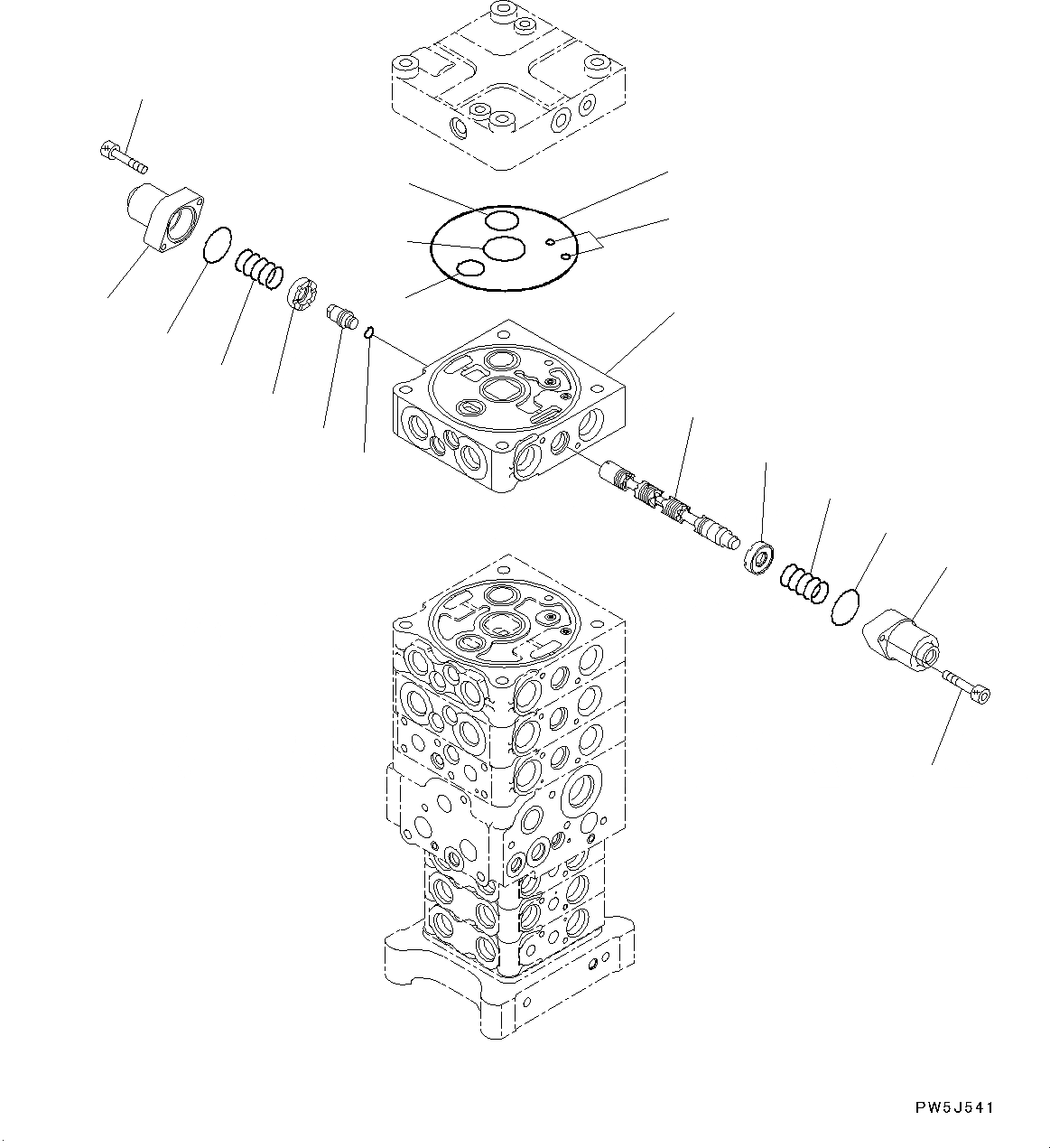 PW5J541