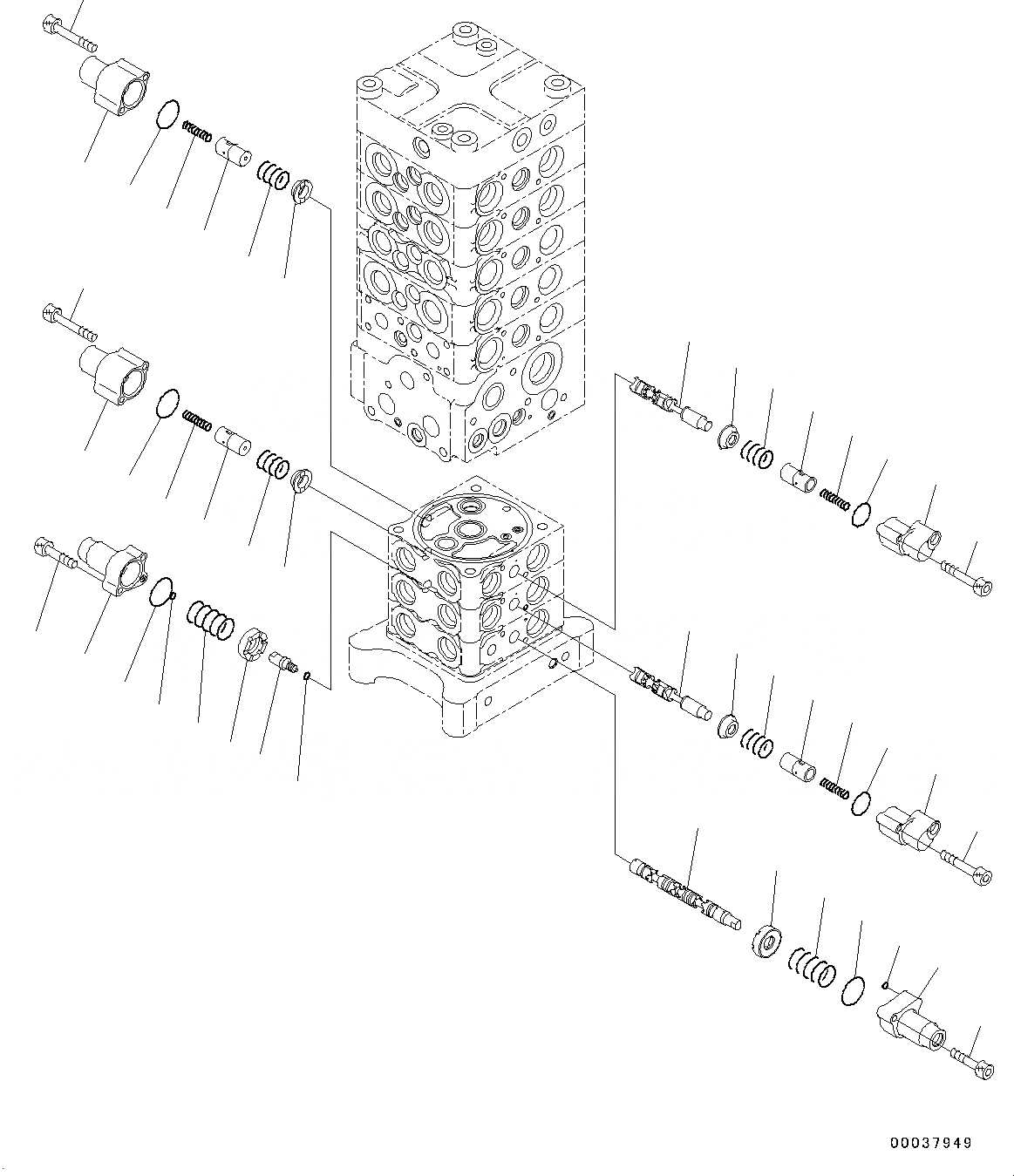 00037949