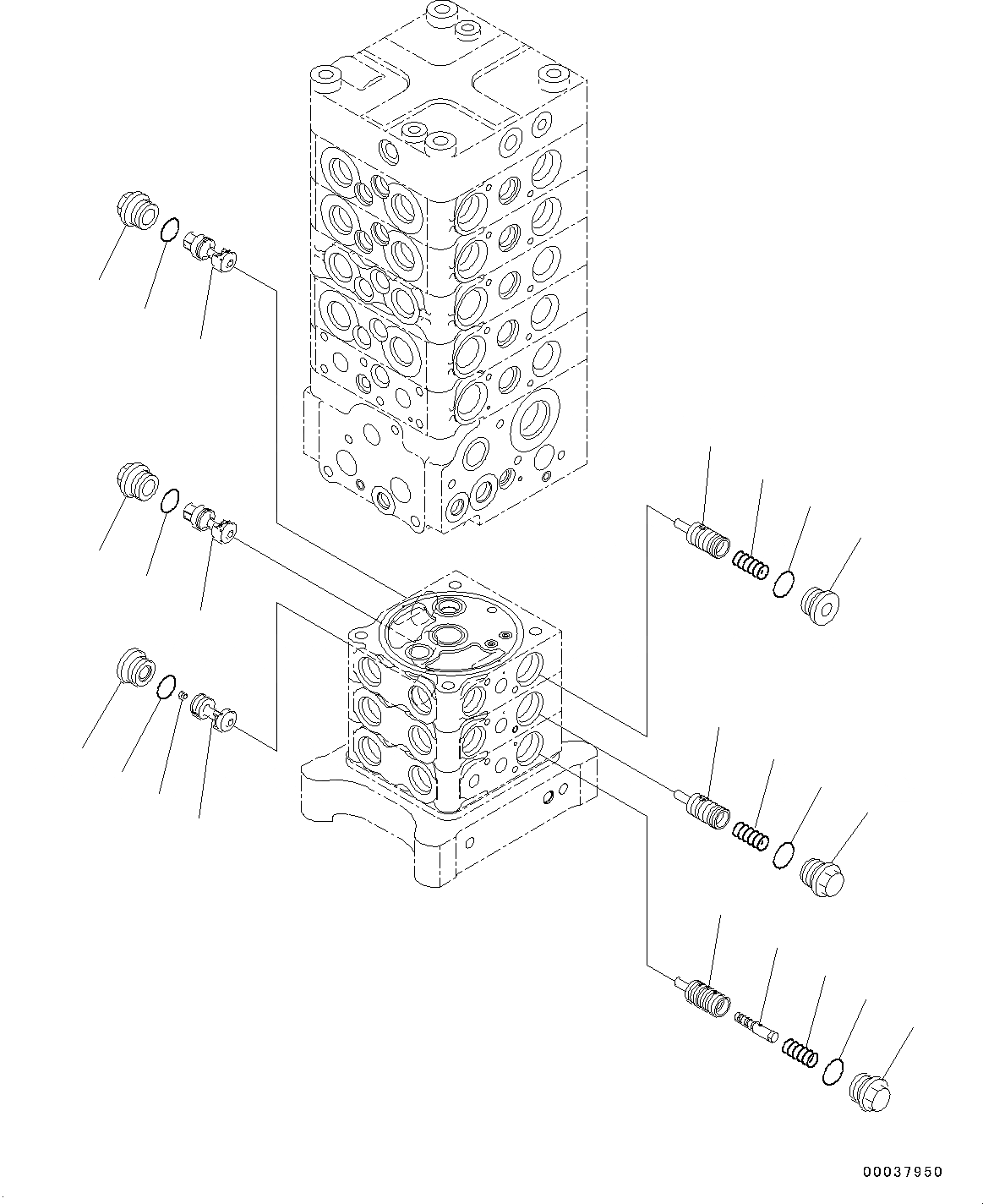 00037950