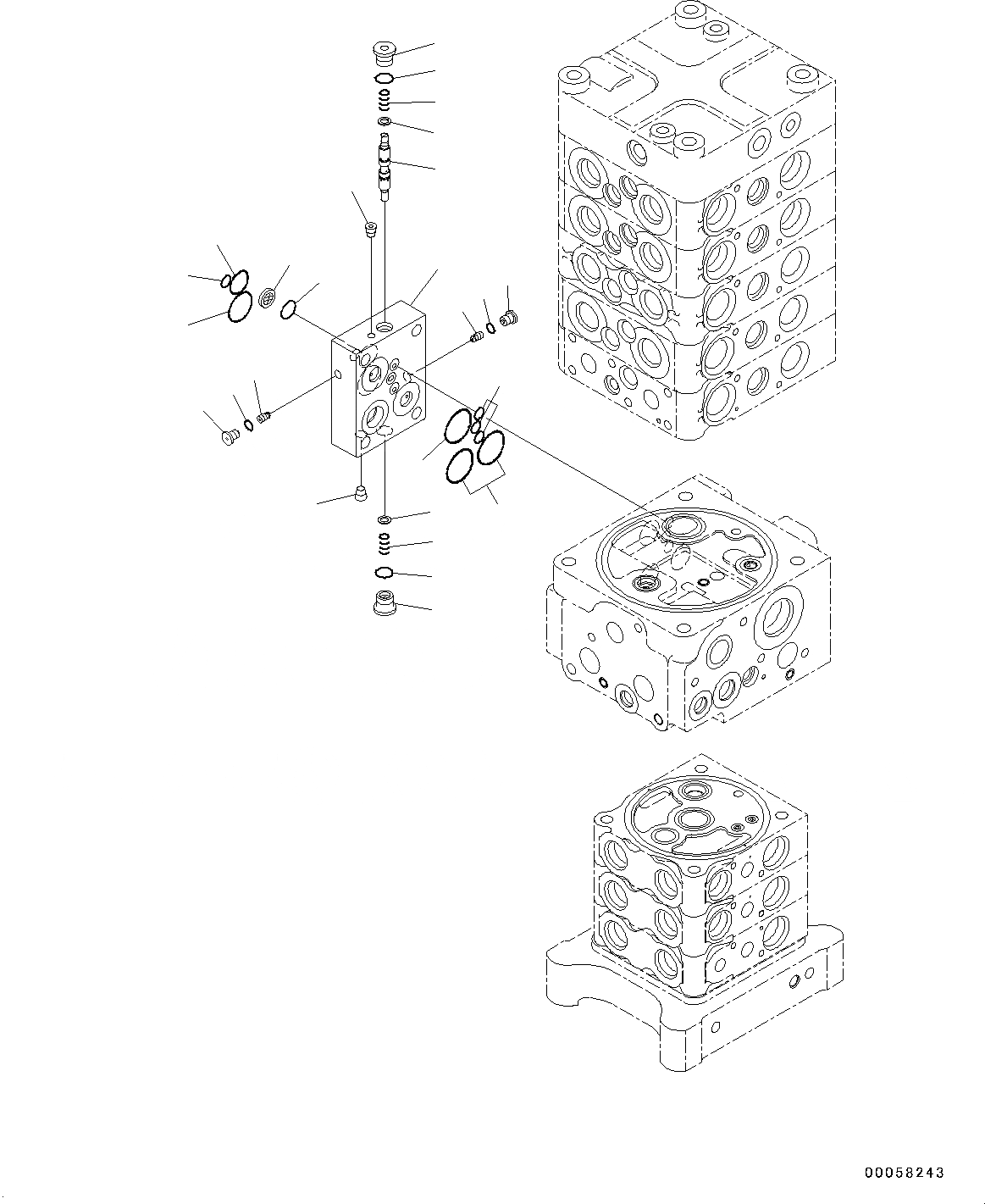 00058243