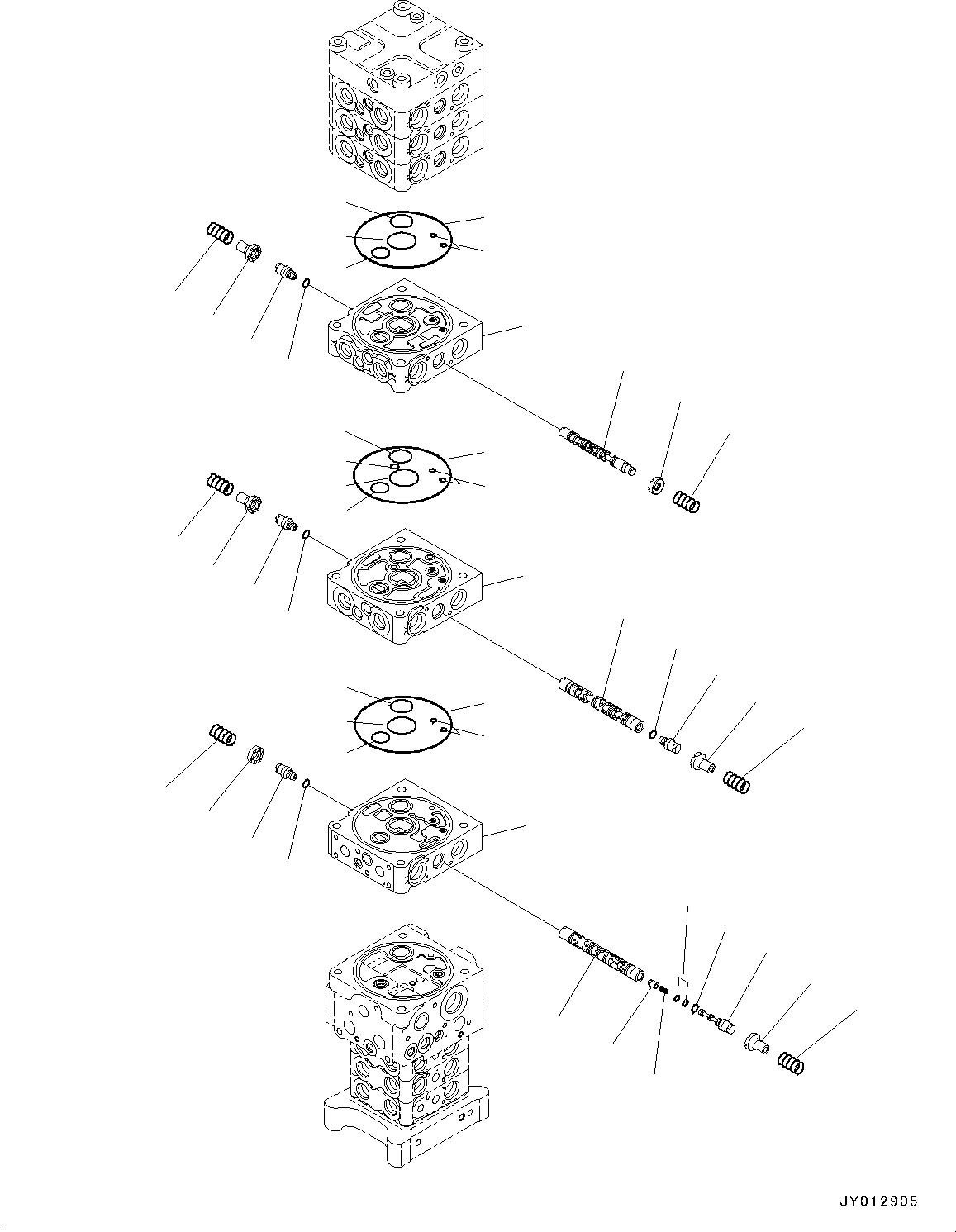 JY012905