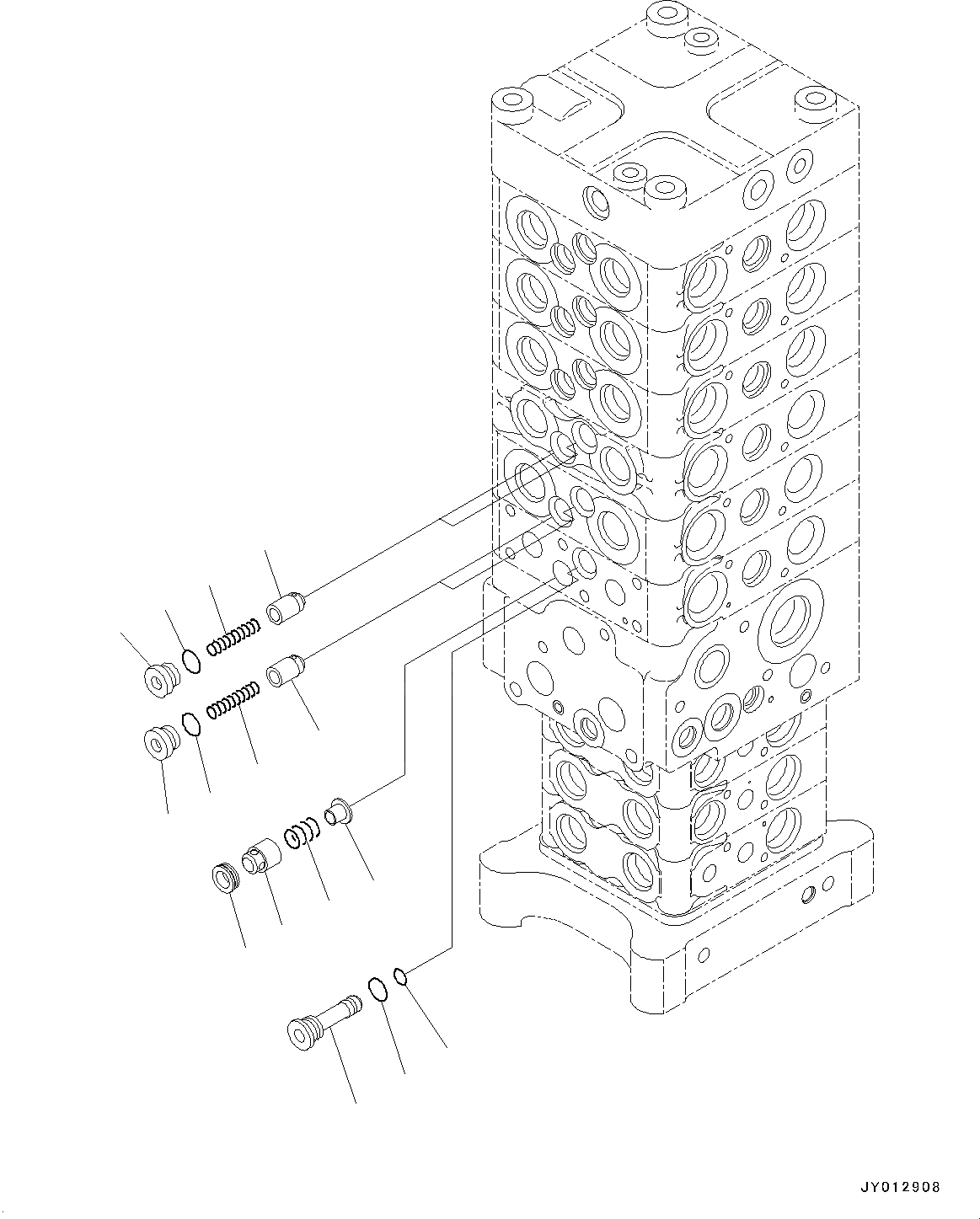 JY012908