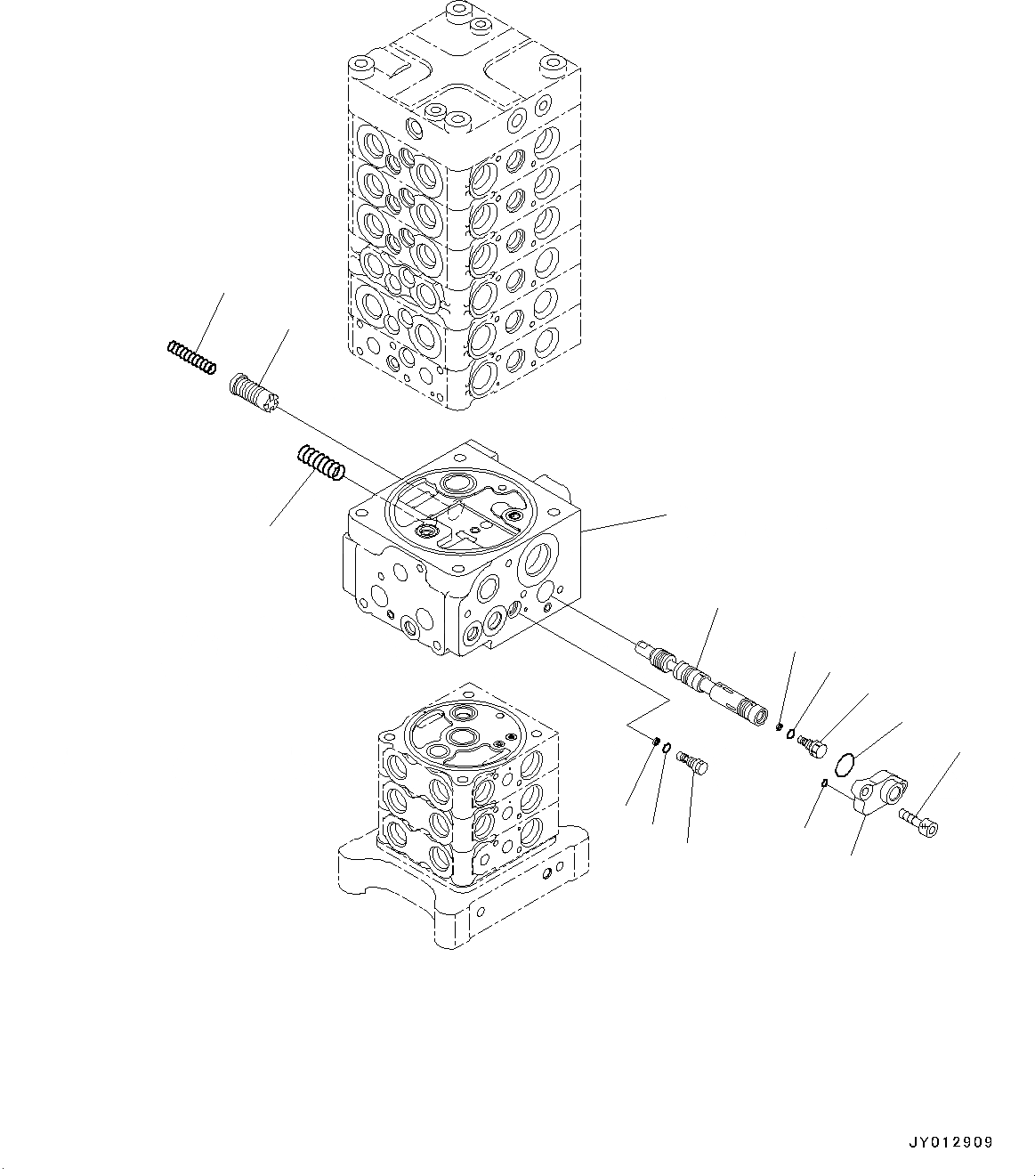 JY012909