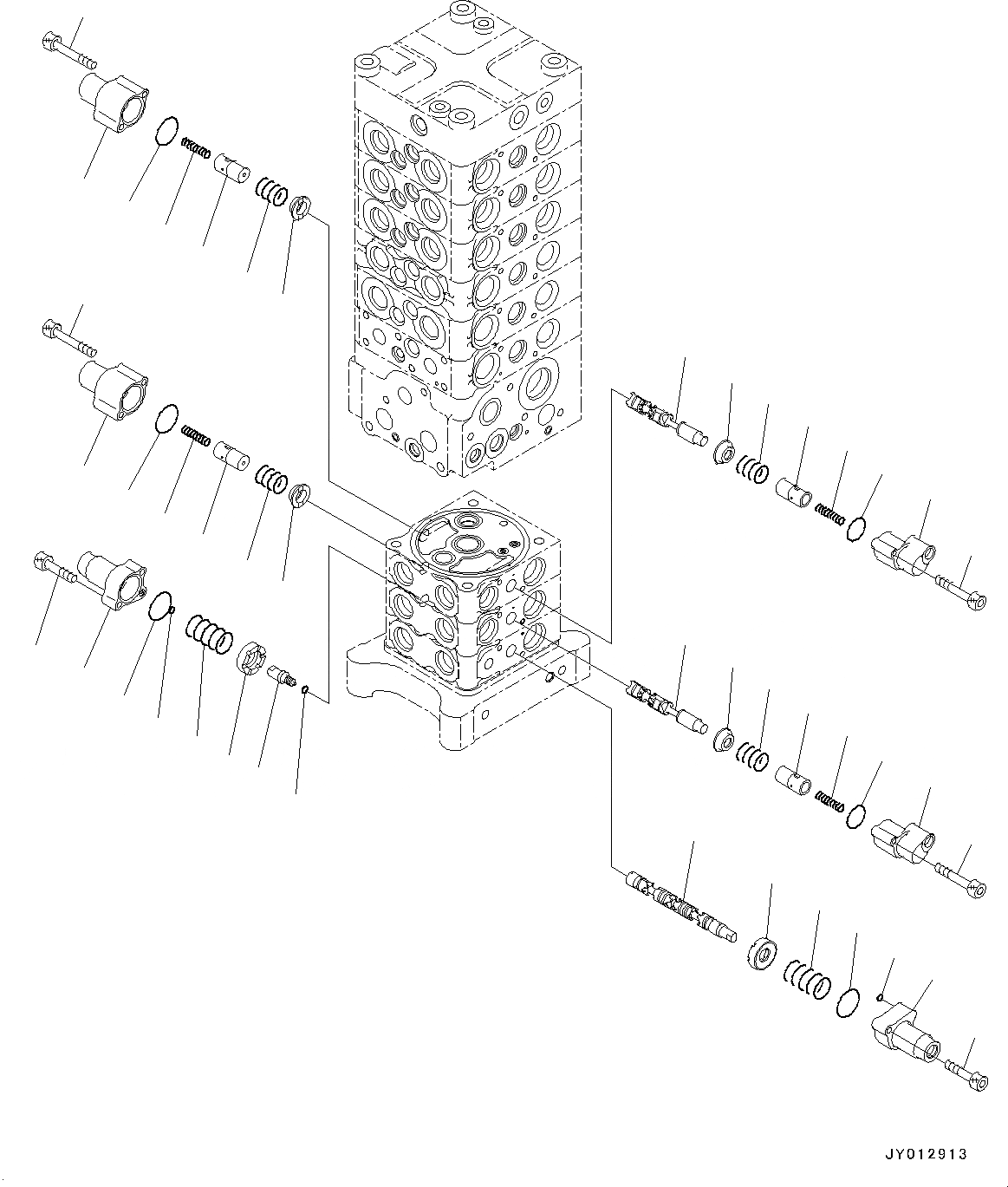 JY012913