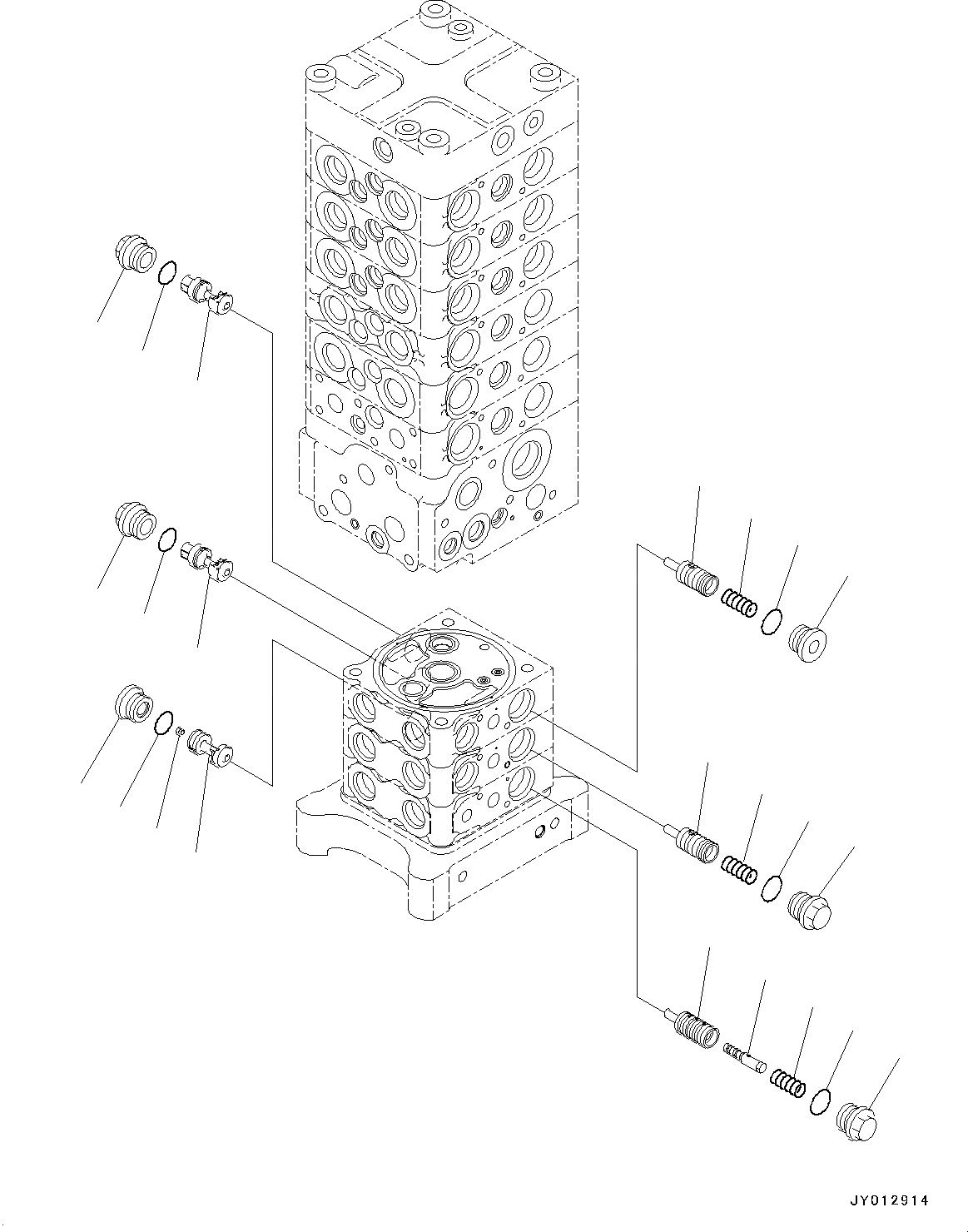 JY012914