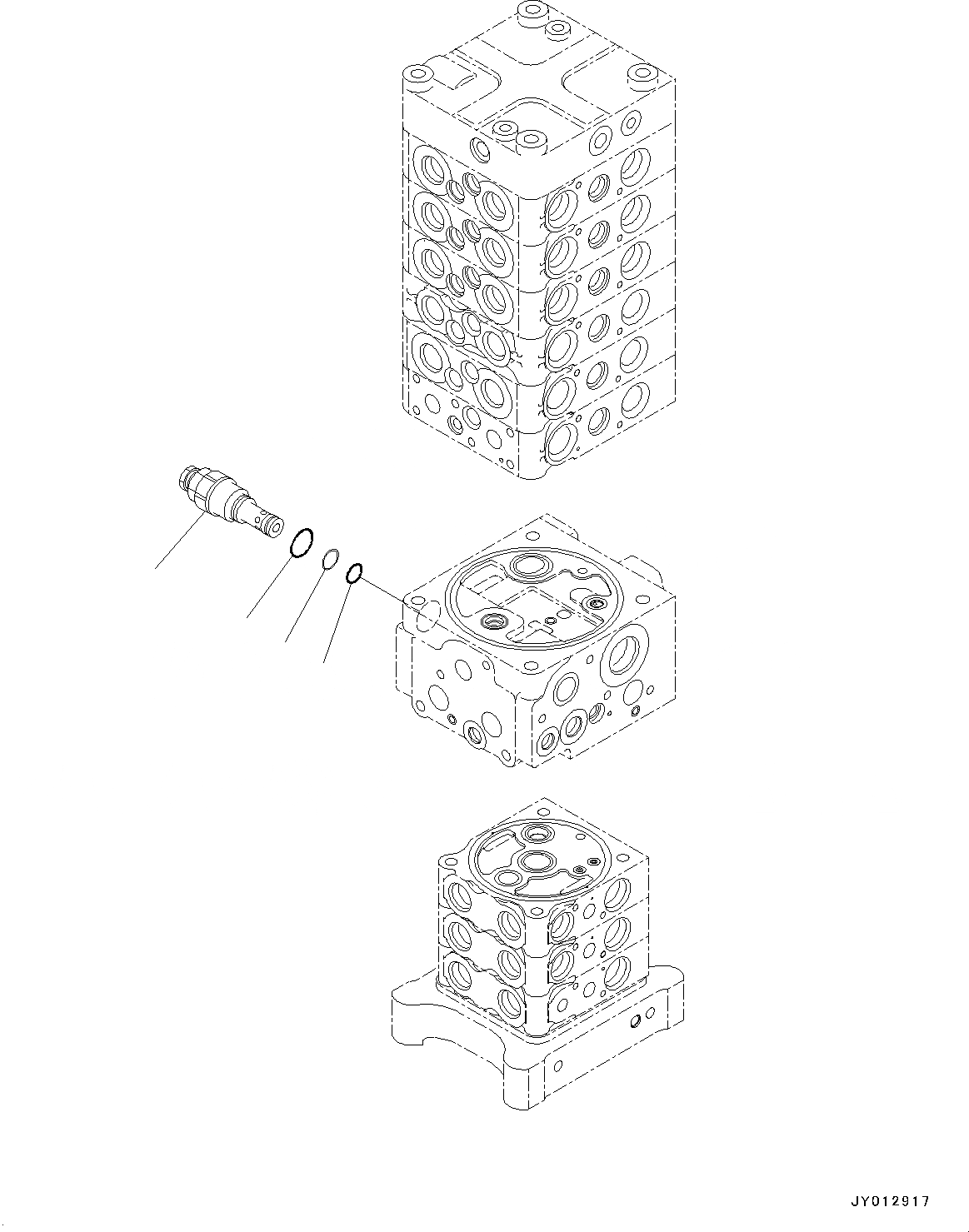 JY012917