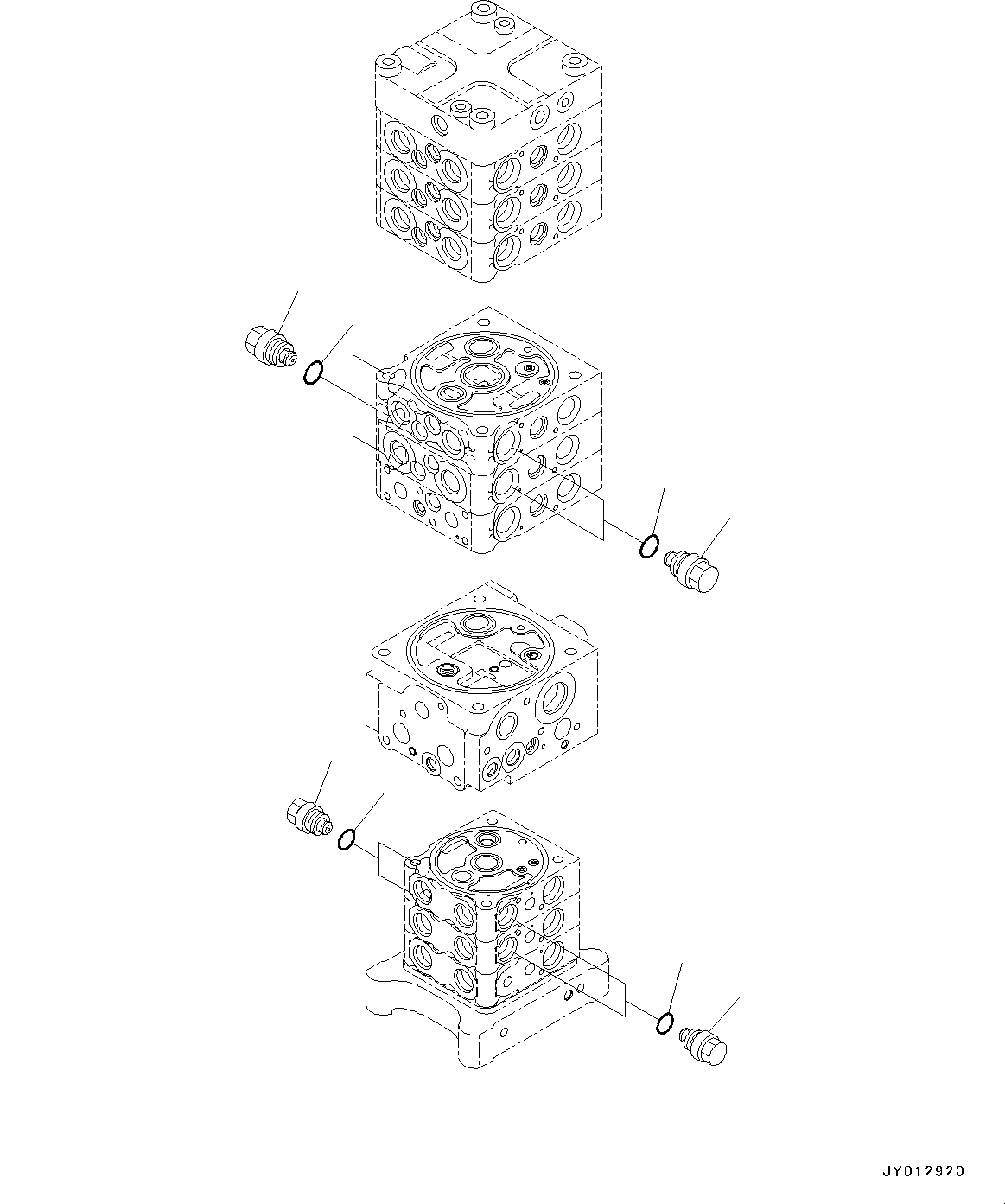 JY012920