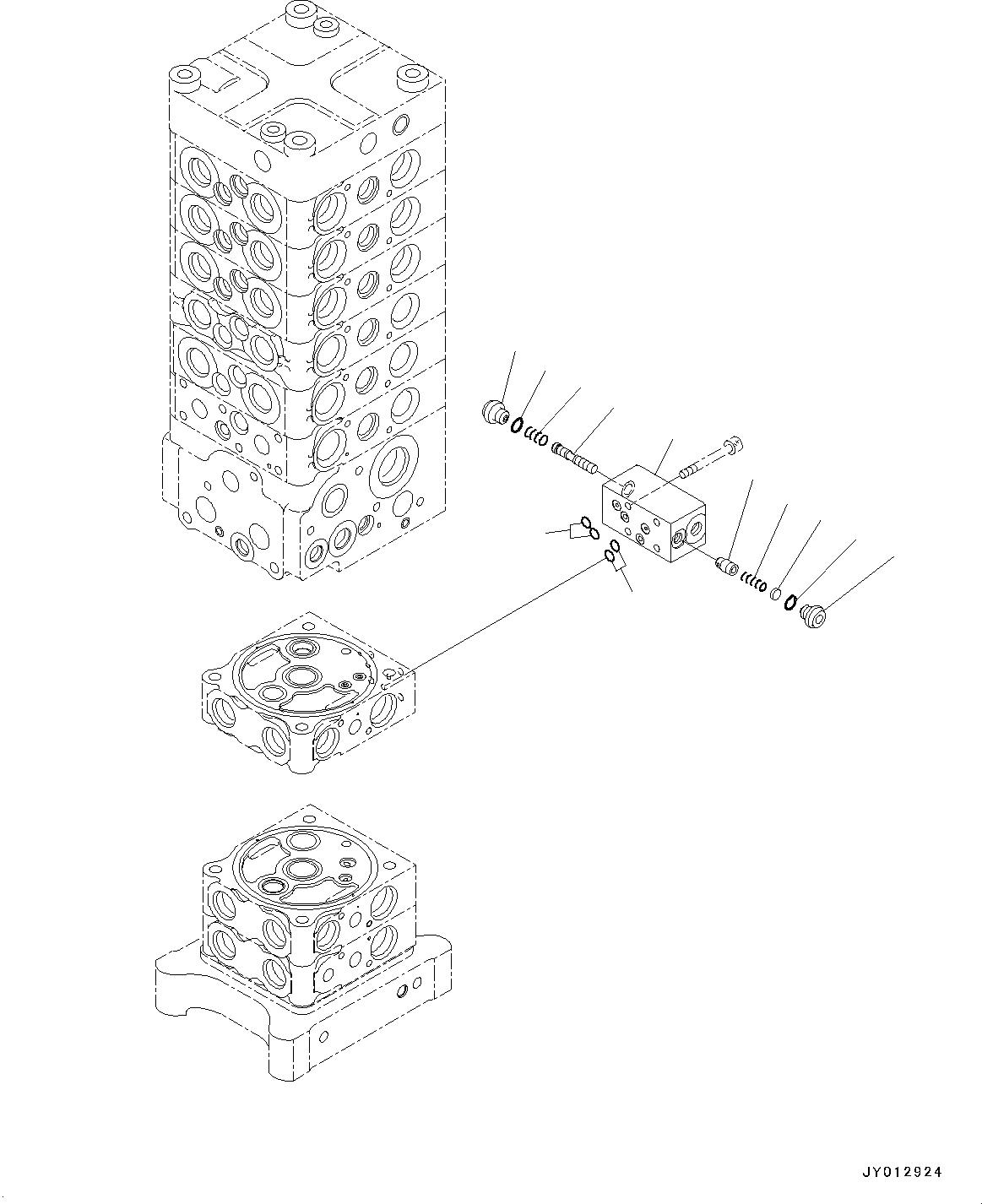 JY012924