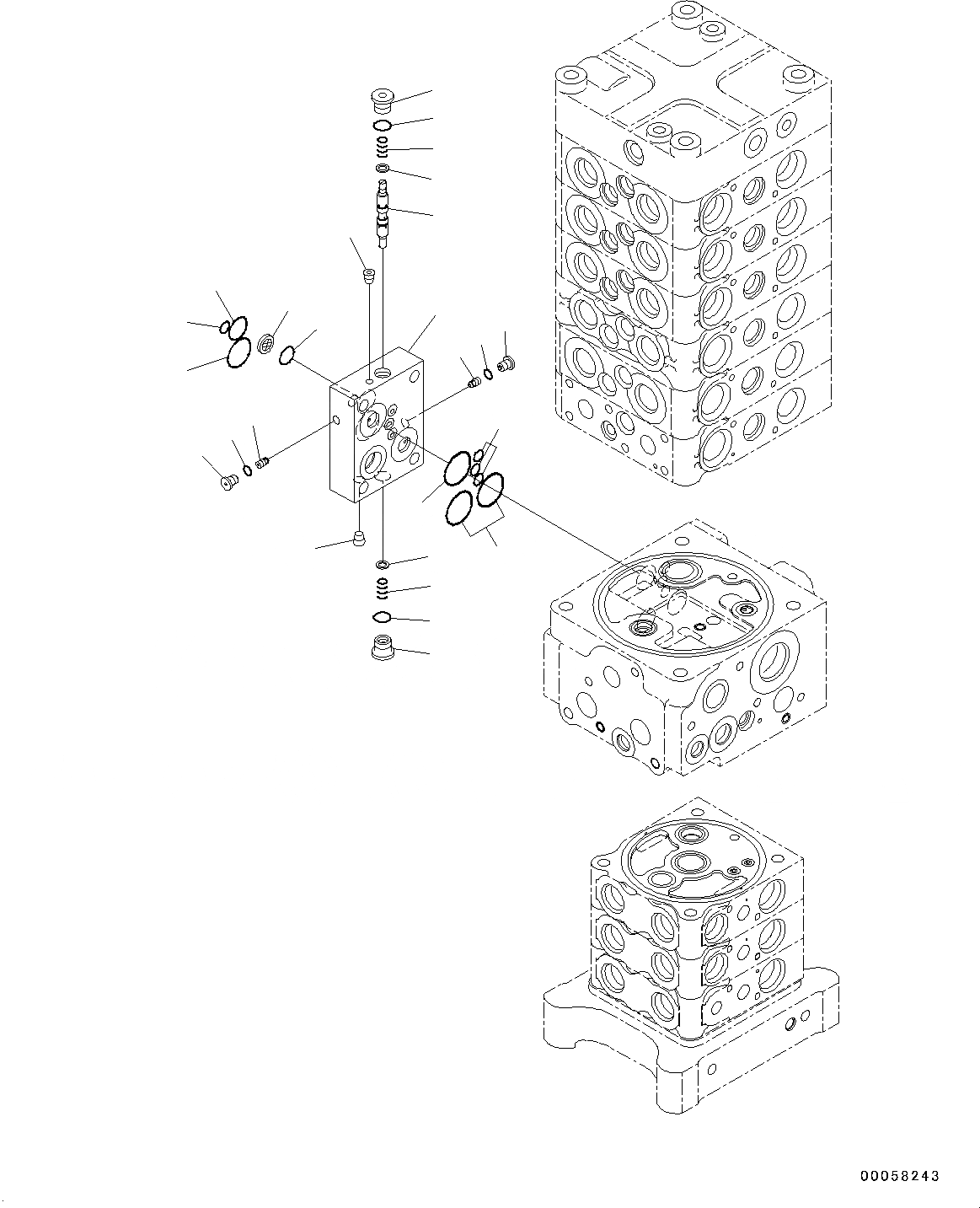 00058243