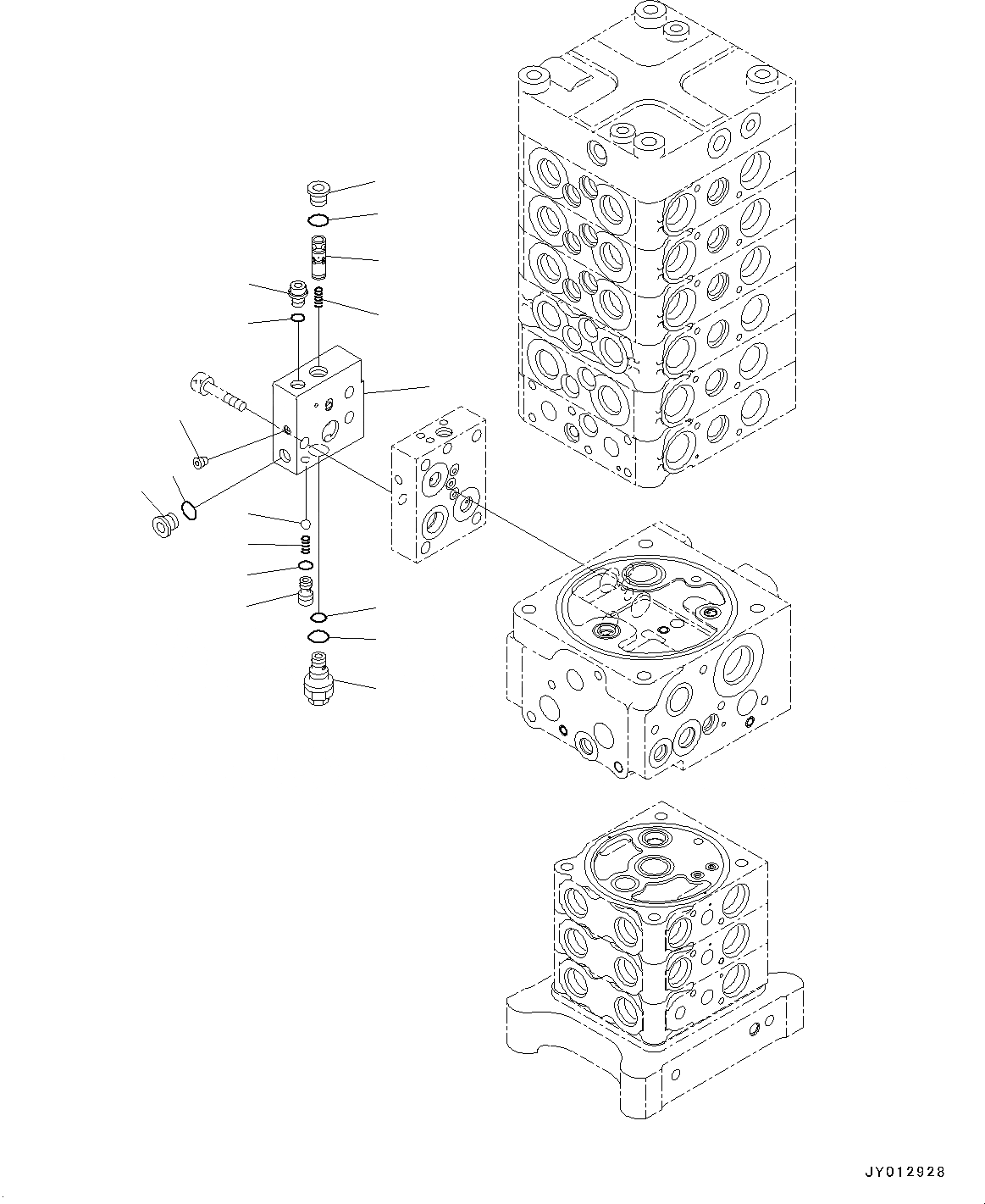 JY012928